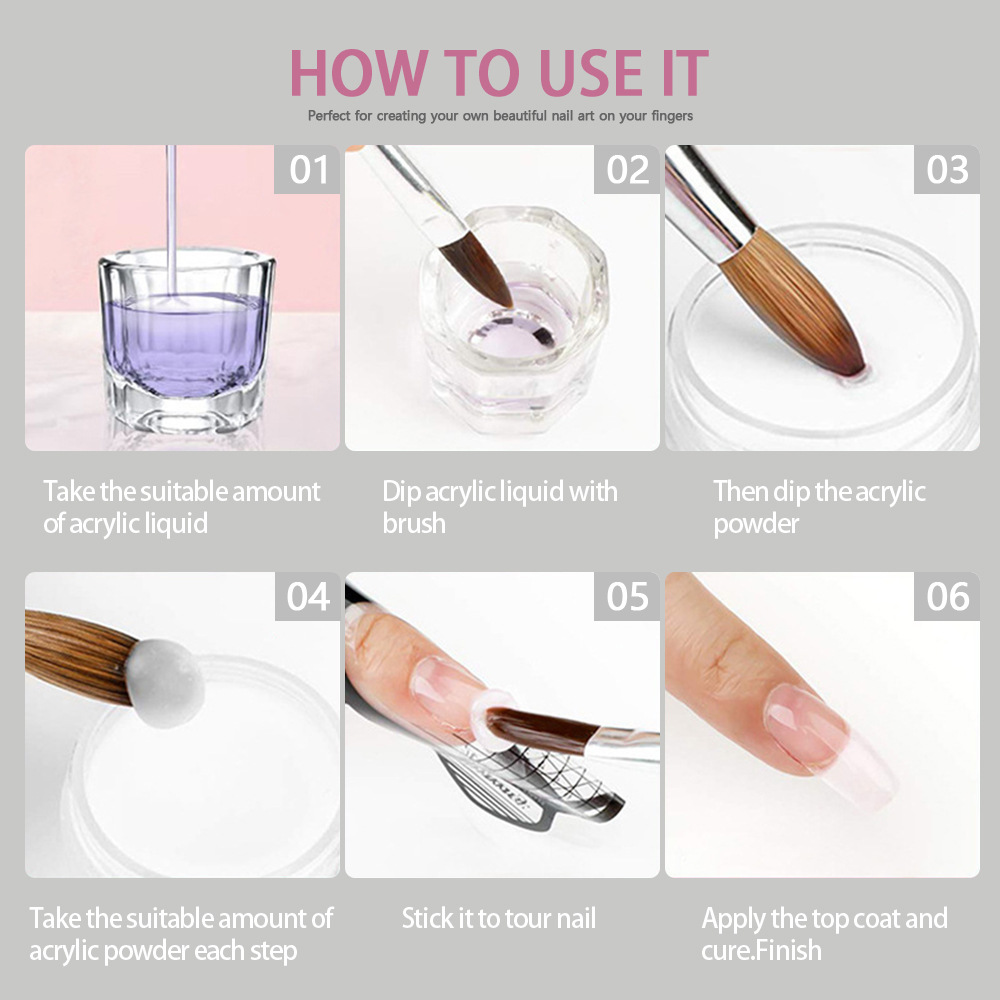 HOW TO USE IT

Perfect for creating your own beautiful nail art on your fingers

01

Take the suitable amount of acrylic liquid

02

Dip acrylic liquid with brush

03

Then dip the acrylic powder

04

Take the suitable amount of acrylic powder each step

05

Stick it to tour nail

06

Apply the top coat and cure.Finish