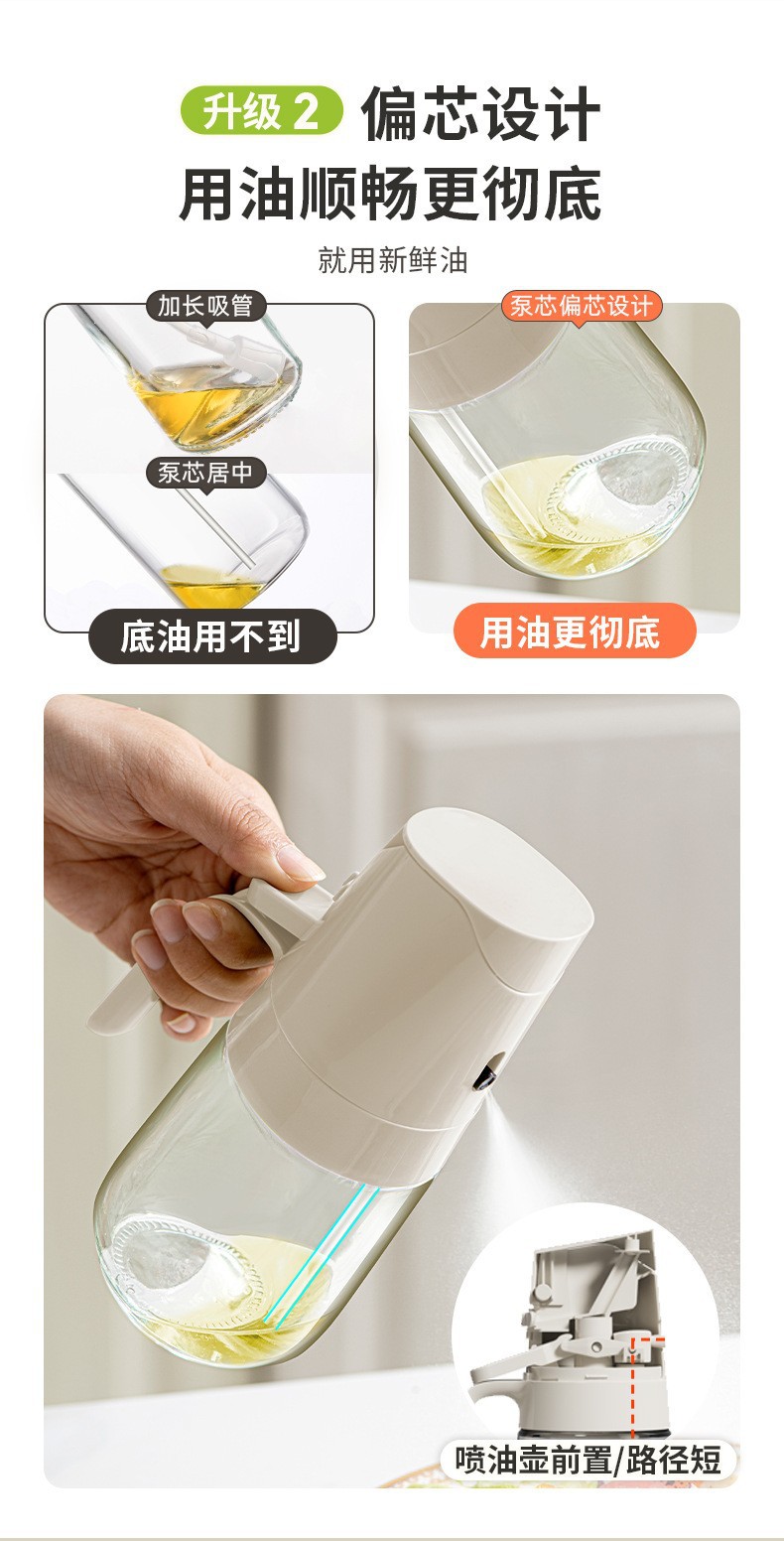 升级 2 偏芯设计
用油顺畅更彻底

就用新鲜油

加长吸管

泵芯居中

底油用不到

泵芯偏芯设计

用油更彻底

喷油壶前置/路径短