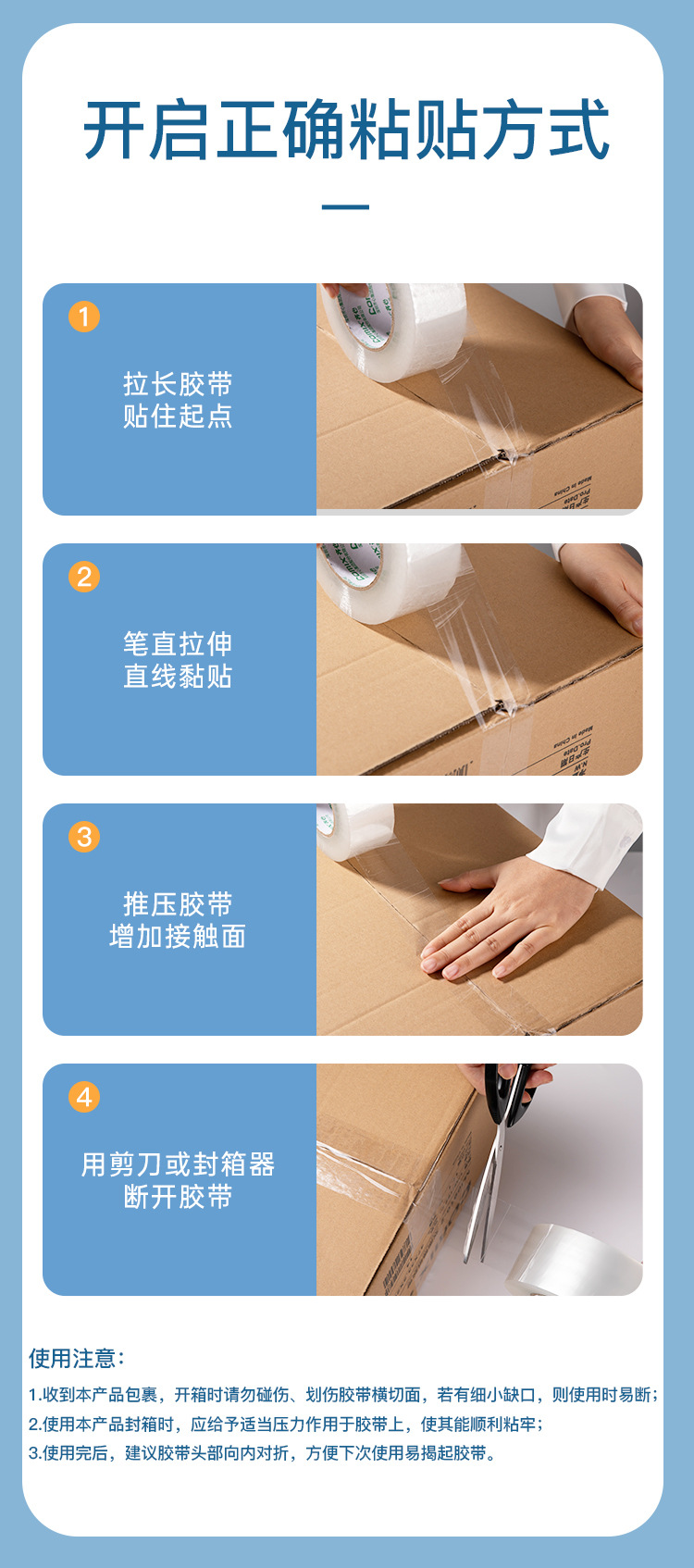 开启正确粘贴方式

1
拉长胶带
贴住起点

2
笔直拉伸
直线黏贴

3
推压胶带
增加接触面

4
用剪刀或封箱器
断开胶带

使用注意：
1.收到本产品包裹，开箱时请勿碰伤、划伤胶带横切面，若有细小缺口，则使用时易断；
2.使用本产品封箱时，应给予适当压力作用于胶带上，使其能顺利粘牢；
3.使用完后，建议胶带头部向内对折，方便下次使用易揭起胶带。