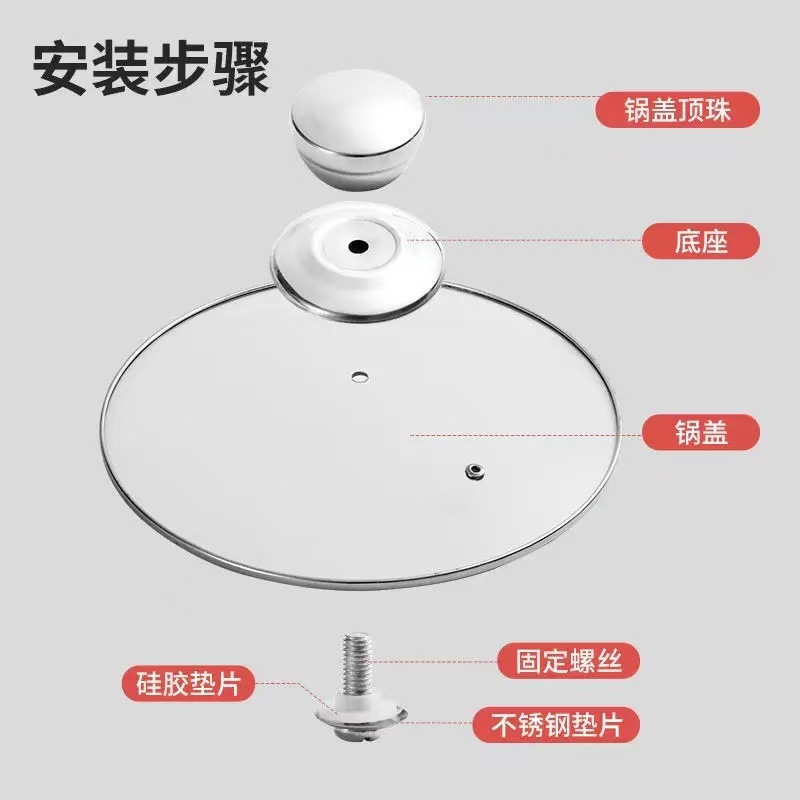 安装步骤

锅盖顶珠

底座

锅盖

固定螺丝

硅胶垫片

不锈钢垫片