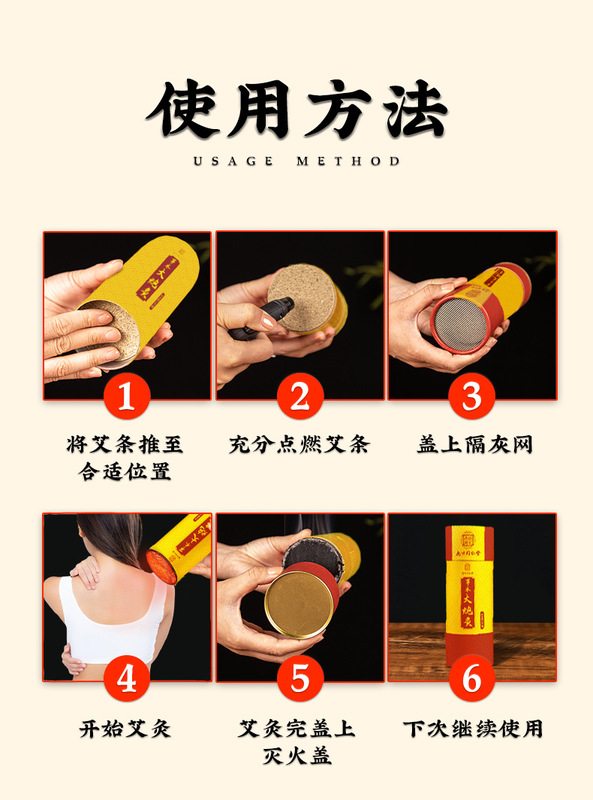 使用方法
USAGE METHOD

1
将艾条推至合适位置

2
充分点燃艾条

3
盖上隔灰网

4
开始艾灸

5
艾灸完盖上灭火盖

6
下次继续使用