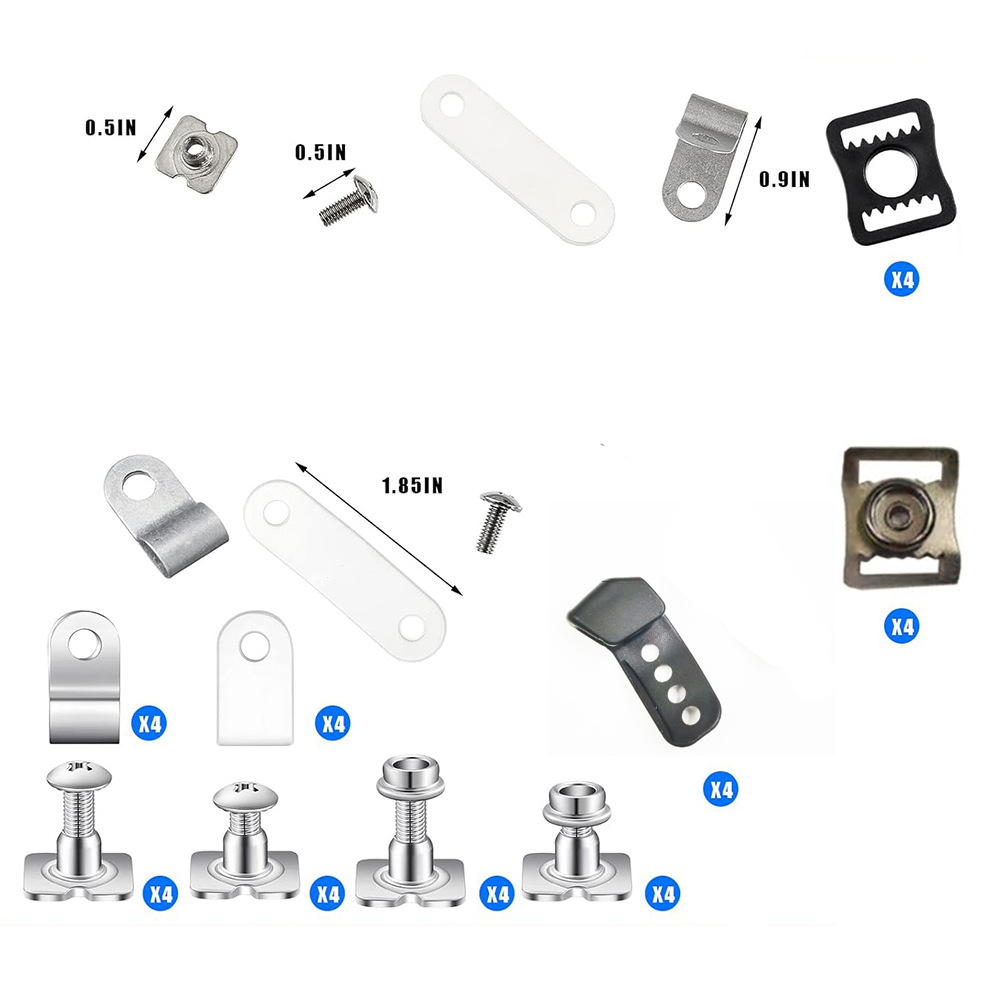 0.5IN

0.5IN

0.9IN

X4

1.85IN

X4

X4

X4

X4

X4

X4

X4

X4