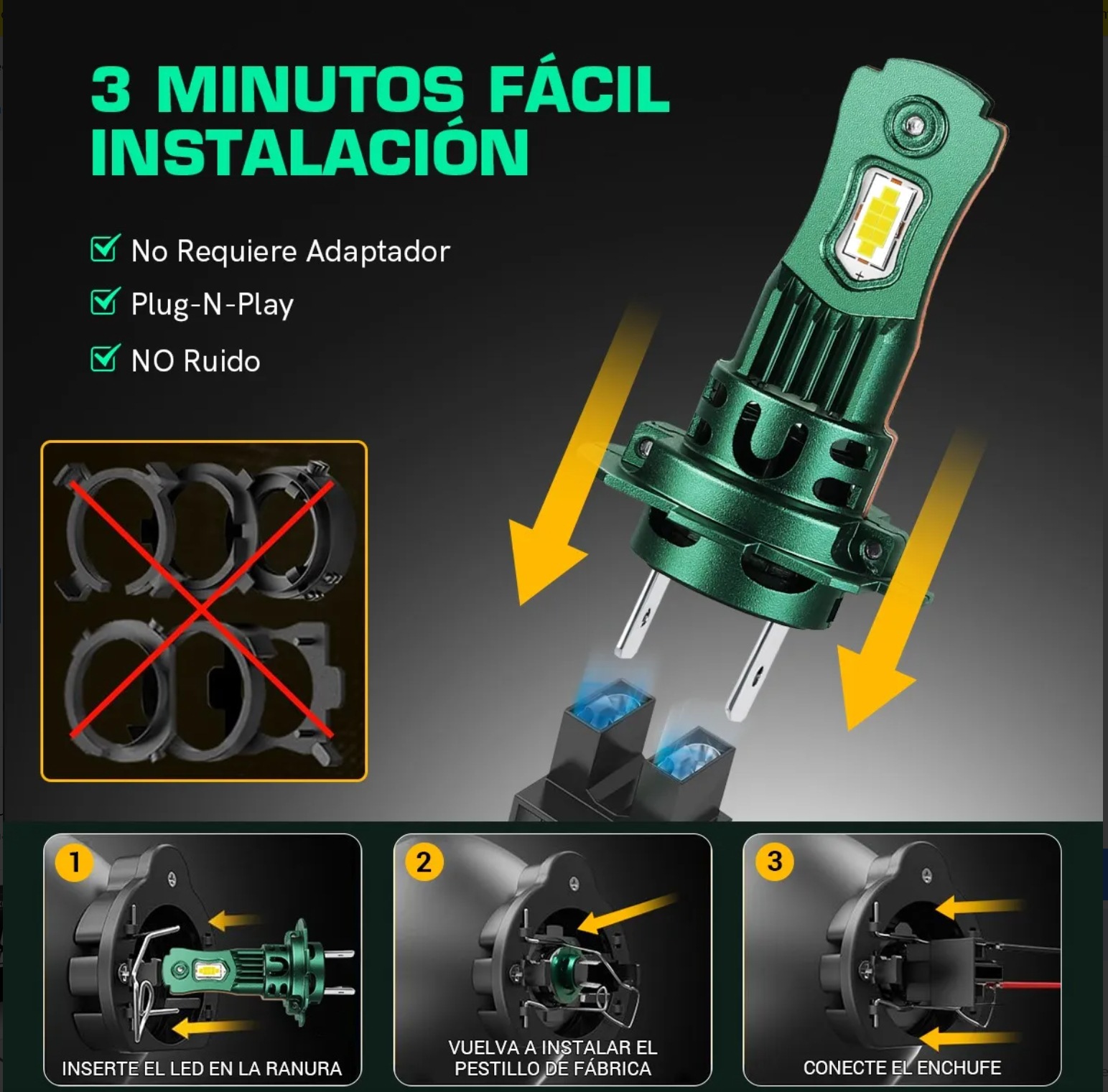 3 MINUTOS FÁCIL INSTALACIÓN

No Requiere Adaptador
Plug-N-Play
NO Ruido

1
INSERTE EL LED EN LA RANURA

2
VUELVA A INSTALAR EL PESTILLO DE FÁBRICA

3
CONECTE EL ENCHUFE