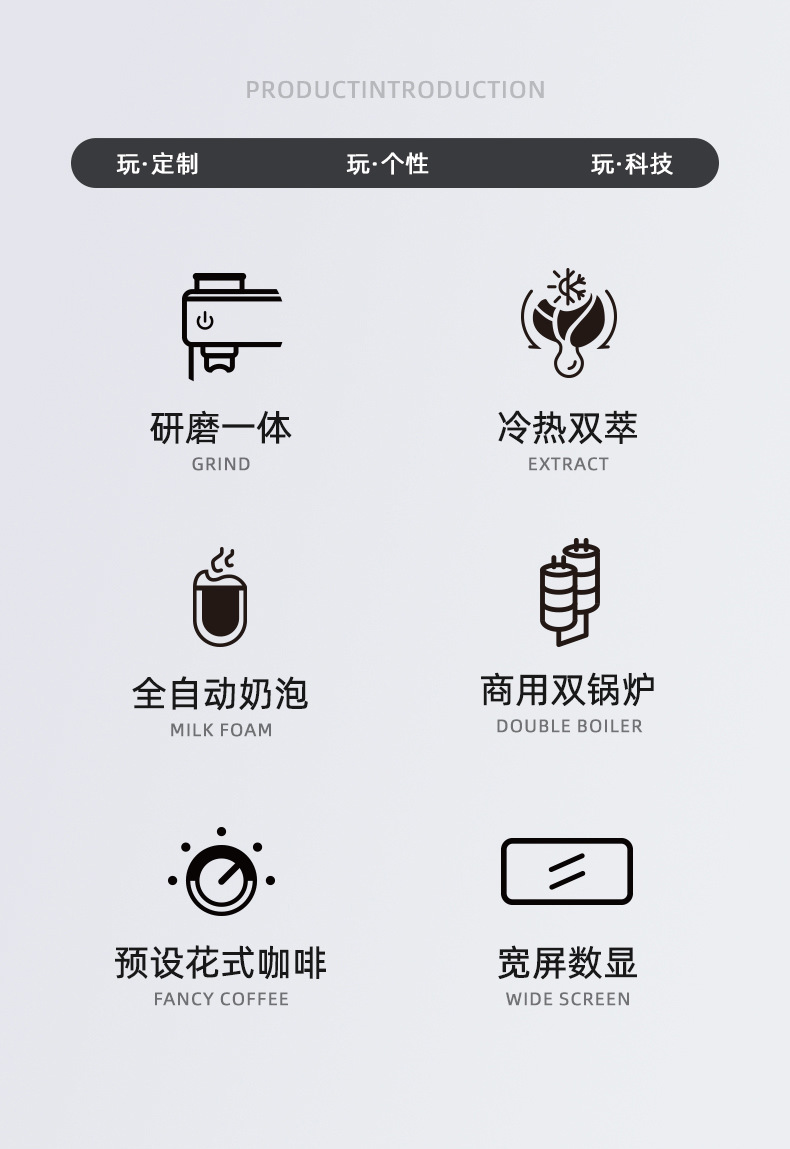 PRODUCTINTRODUCTION

玩·定制 玩·个性 玩·科技

研磨一体
GRIND

冷热双萃
EXTRACT

全自动奶泡
MILK FOAM

商用双锅炉
DOUBLE BOILER

预设花式咖啡
FANCY COFFEE

宽屏数显
WIDE SCREEN