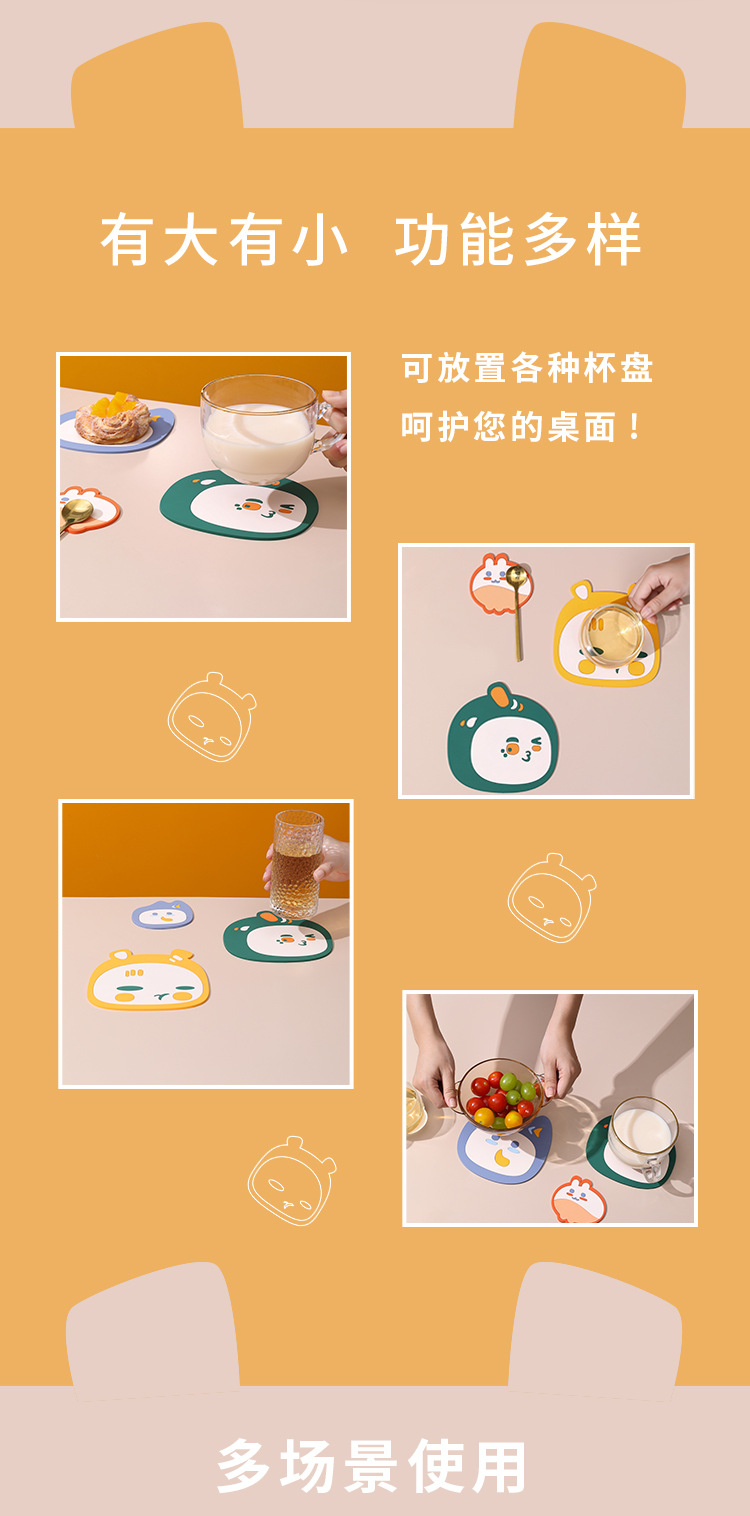 有大有小 功能多样

可放置各种杯盘
呵护您的桌面！

多场景使用