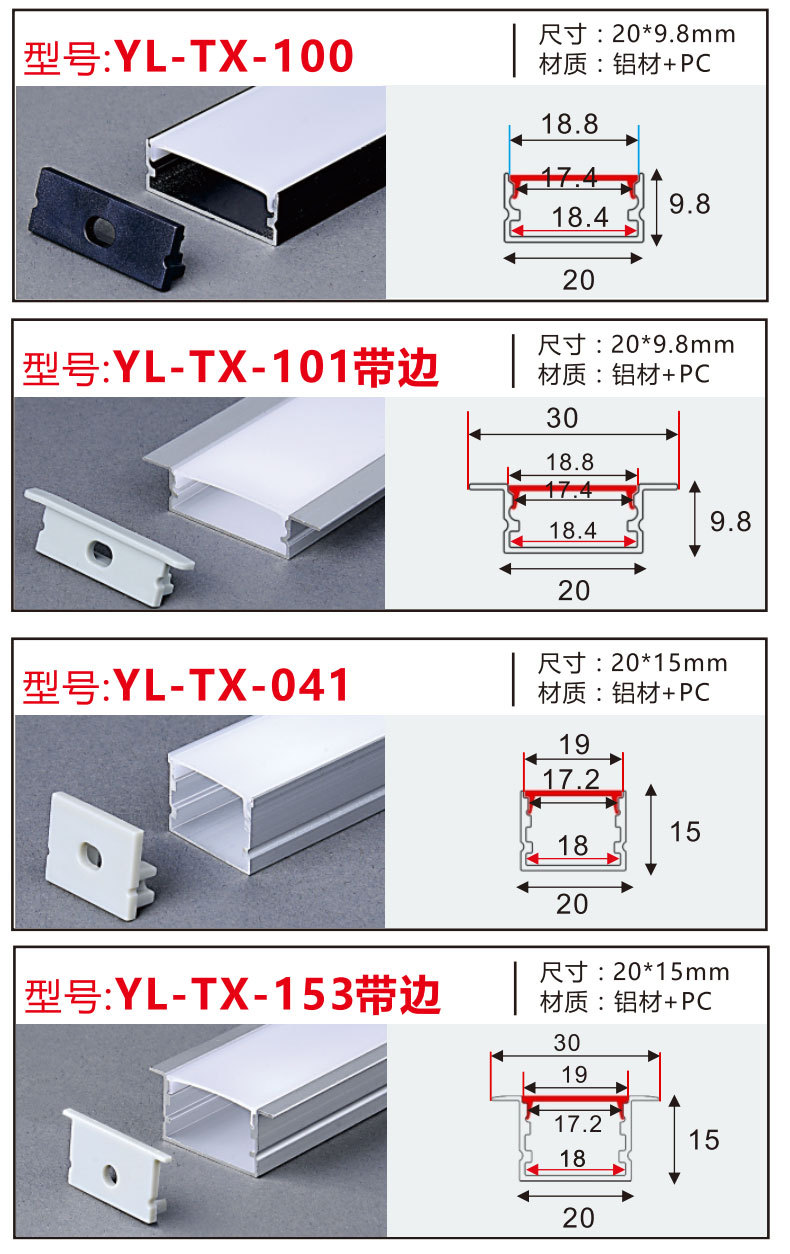 型号:YL-TX-100

尺寸：20*9.8mm
材质：铝材+PC

18.8
17.4
18.4
9.8
20

型号:YL-TX-101带边

尺寸：20*9.8mm
材质：铝材+PC

30
18.8
17.4
18.4
9.8
20

型号:YL-TX-041

尺寸：20*15mm
材质：铝材+PC

19
17.2
18
15
20

型号:YL-TX-153带边

尺寸：20*15mm
材质：铝材+PC

30
19
17.2
18
15
20