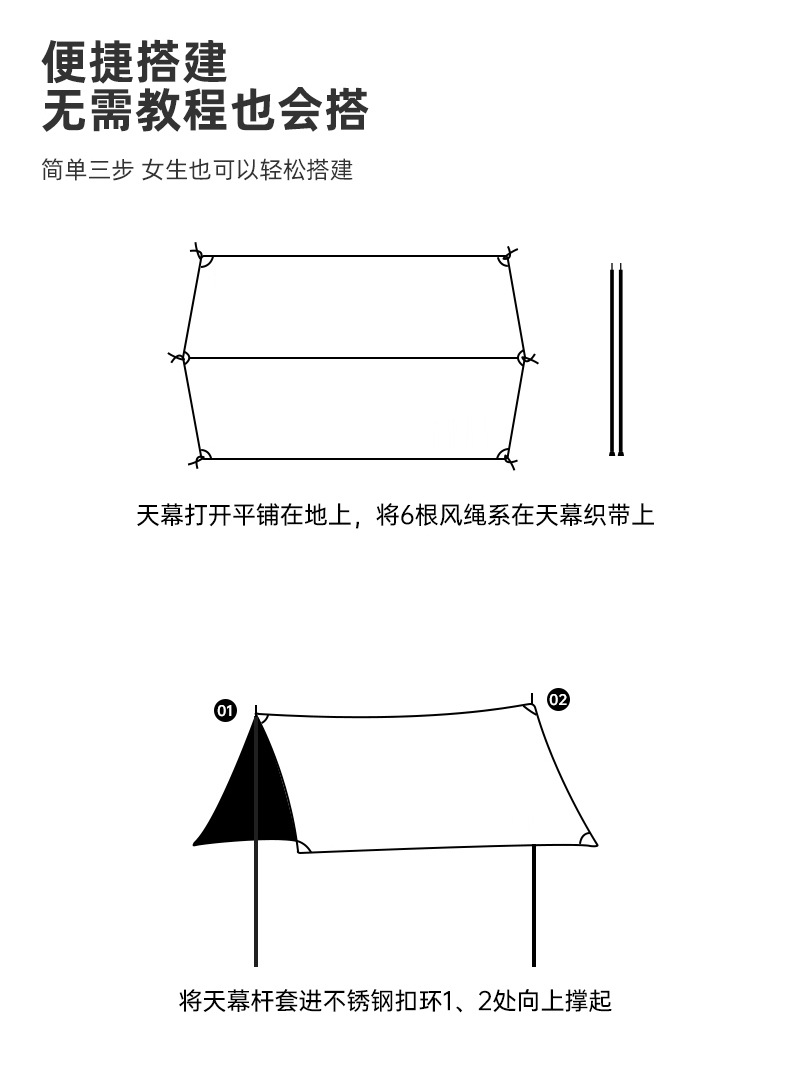 便捷搭建
无需教程也会搭

简单三步 女生也可以轻松搭建

天幕打开平铺在地上，将6根风绳系在天幕织带上

01

02

将天幕杆套进不锈钢扣环1、2处向上撑起