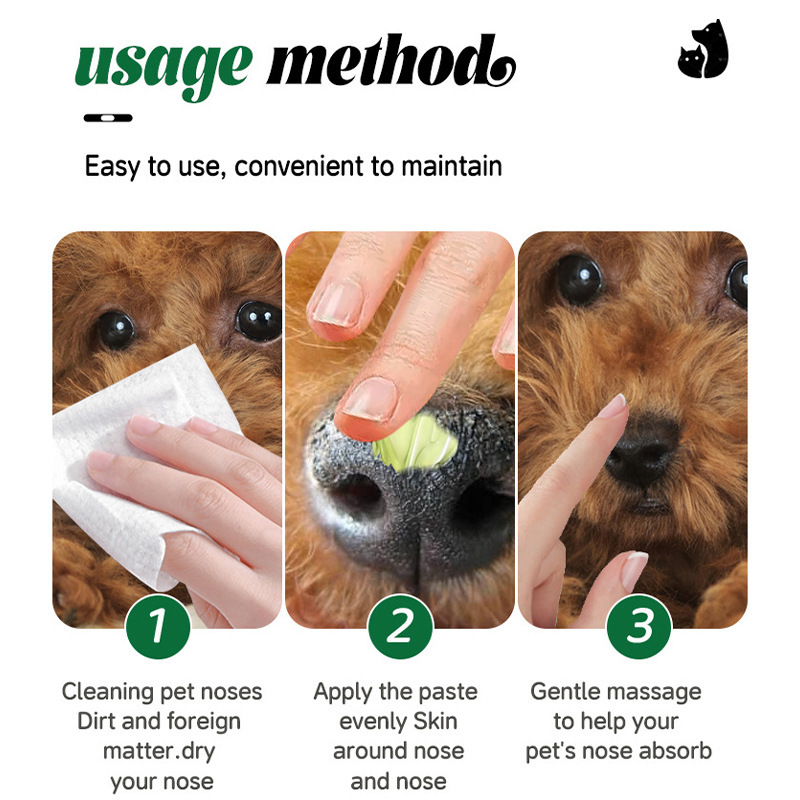 usage method

Easy to use, convenient to maintain

1

Cleaning pet noses Dirt and foreign matter.dry your nose

2

Apply the paste evenly Skin around nose and nose

3

Gentle massage to help your pet's nose absorb