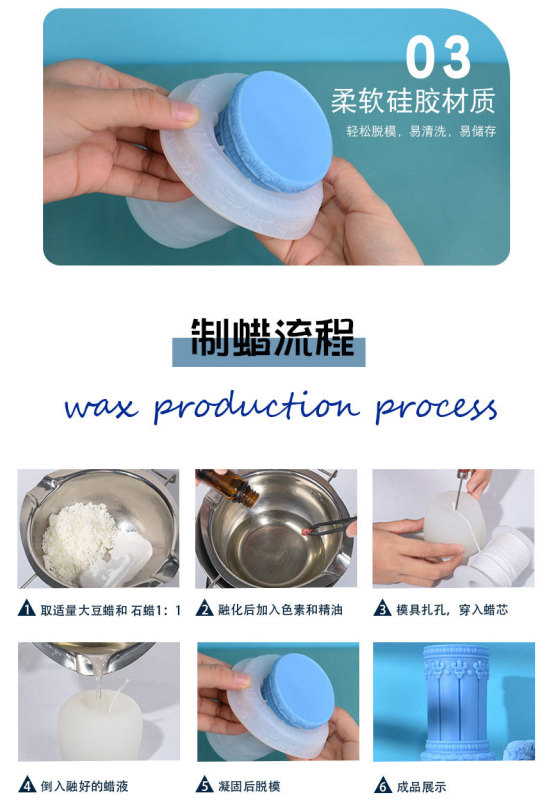 03
柔软硅胶材质
轻松脱模，易清洗，易储存

制蜡流程
wax production process

1 取适量大豆蜡和 石蜡1：1

2 融化后加入色素和精油

3 模具扎孔，穿入蜡芯

4 倒入融好的蜡液

5 凝固后脱模

6 成品展示