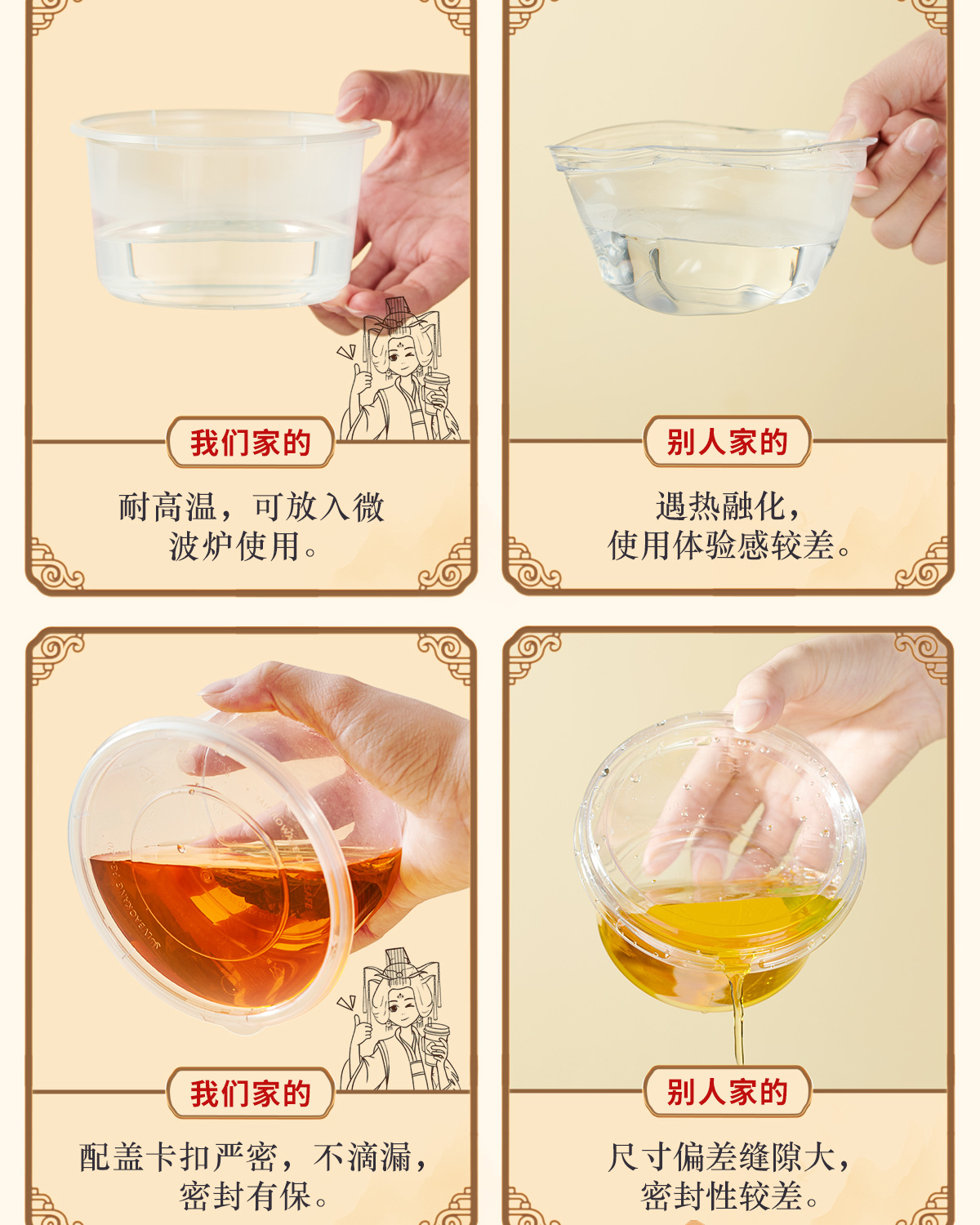 我们家的

耐高温，可放入微波炉使用。

别人家的

遇热融化，使用体验感较差。

我们家的

配盖卡扣严密，不滴漏，密封有保。

别人家的

尺寸偏差缝隙大，密封性较差。