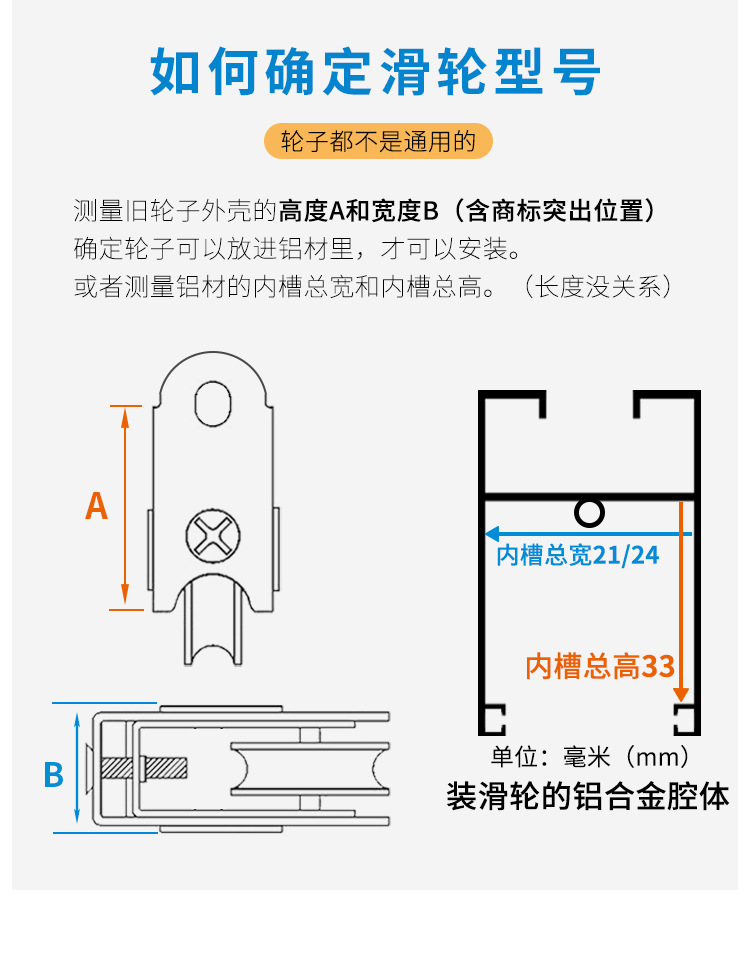 如何确定滑轮型号

轮子都不是通用的

测量旧轮子外壳的高度A和宽度B（含商标突出位置）
确定轮子可以放进铝材里，才可以安装。
或者测量铝材的内槽总宽和内槽总高。（长度没关系）

A

B

内槽总宽21/24

内槽总高33

单位：毫米（mm）
装滑轮的铝合金腔体