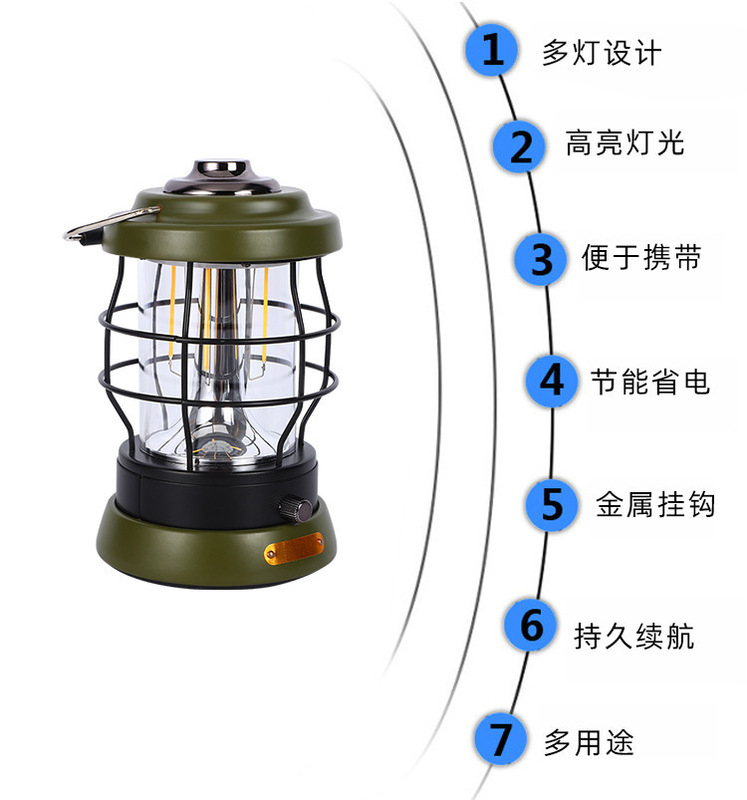 1 多灯设计

2 高亮灯光

3 便于携带

4 节能省电

5 金属挂钩

6 持久续航

7 多用途