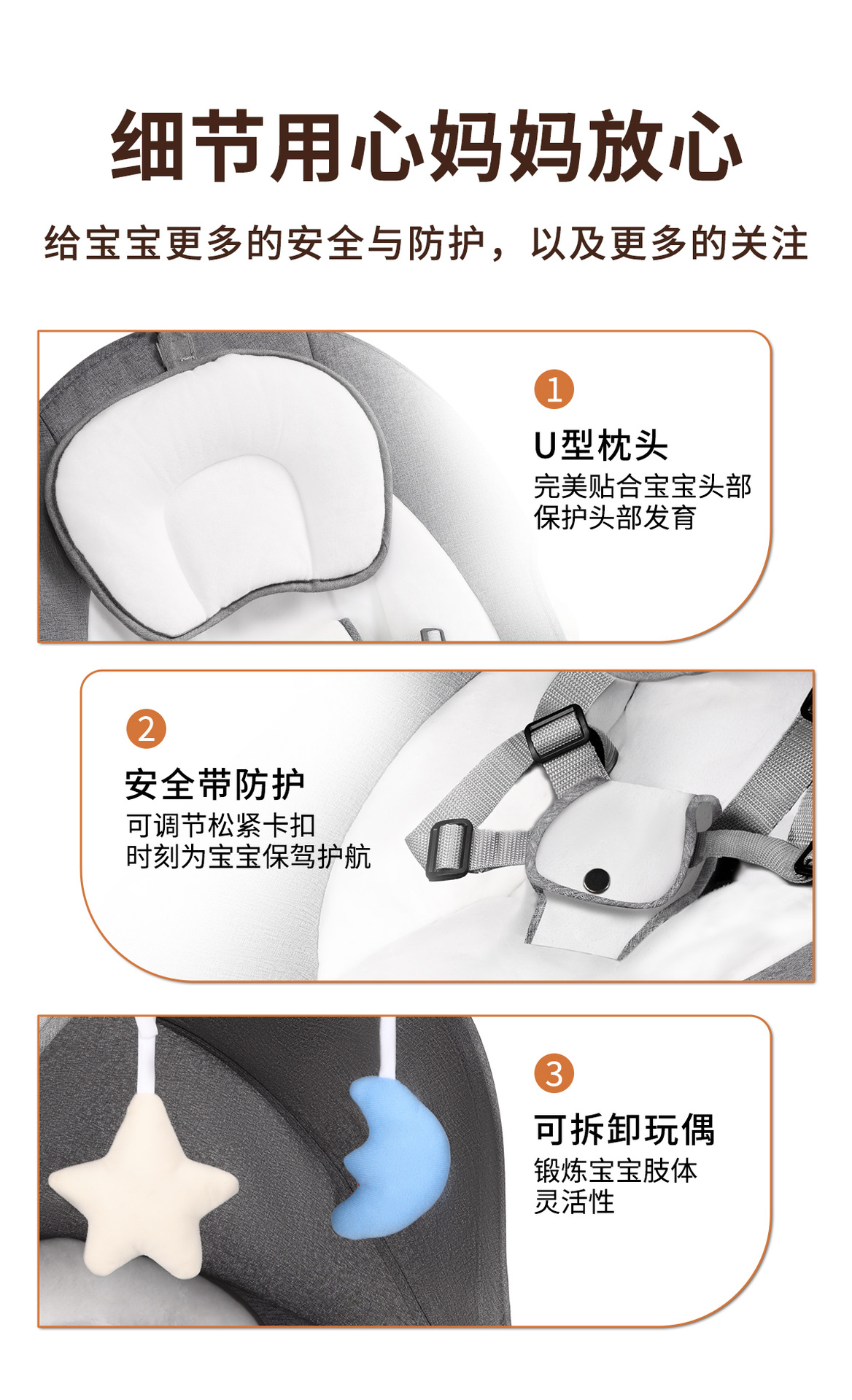 细节用心妈妈放心

给宝宝更多的安全与防护，以及更多的关注

1

U型枕头

完美贴合宝宝头部
保护头部发育

2

安全带防护

可调节松紧卡扣
时刻为宝宝保驾护航

3

可拆卸玩偶

锻炼宝宝肢体
灵活性