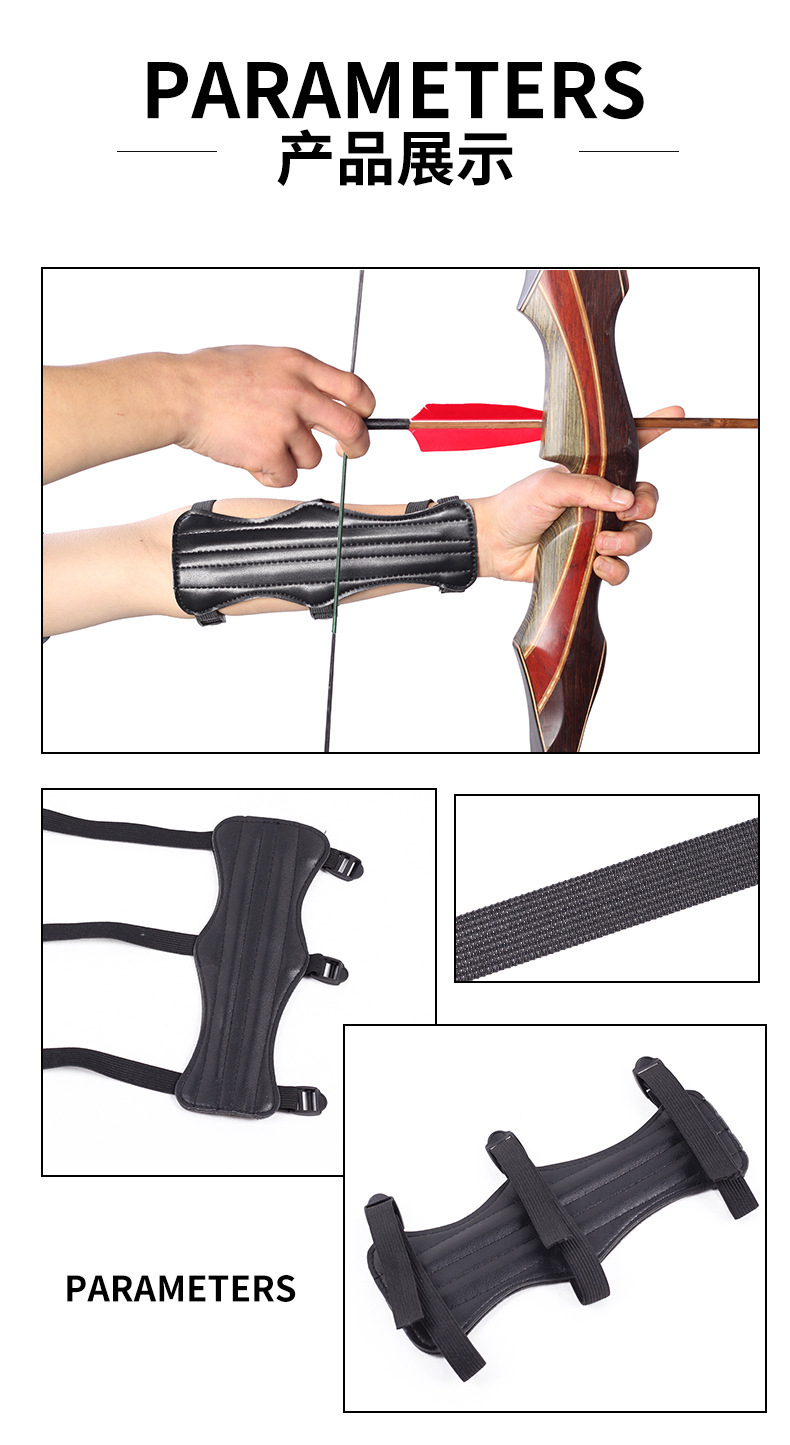 PARAMETERS
产品展示

PARAMETERS