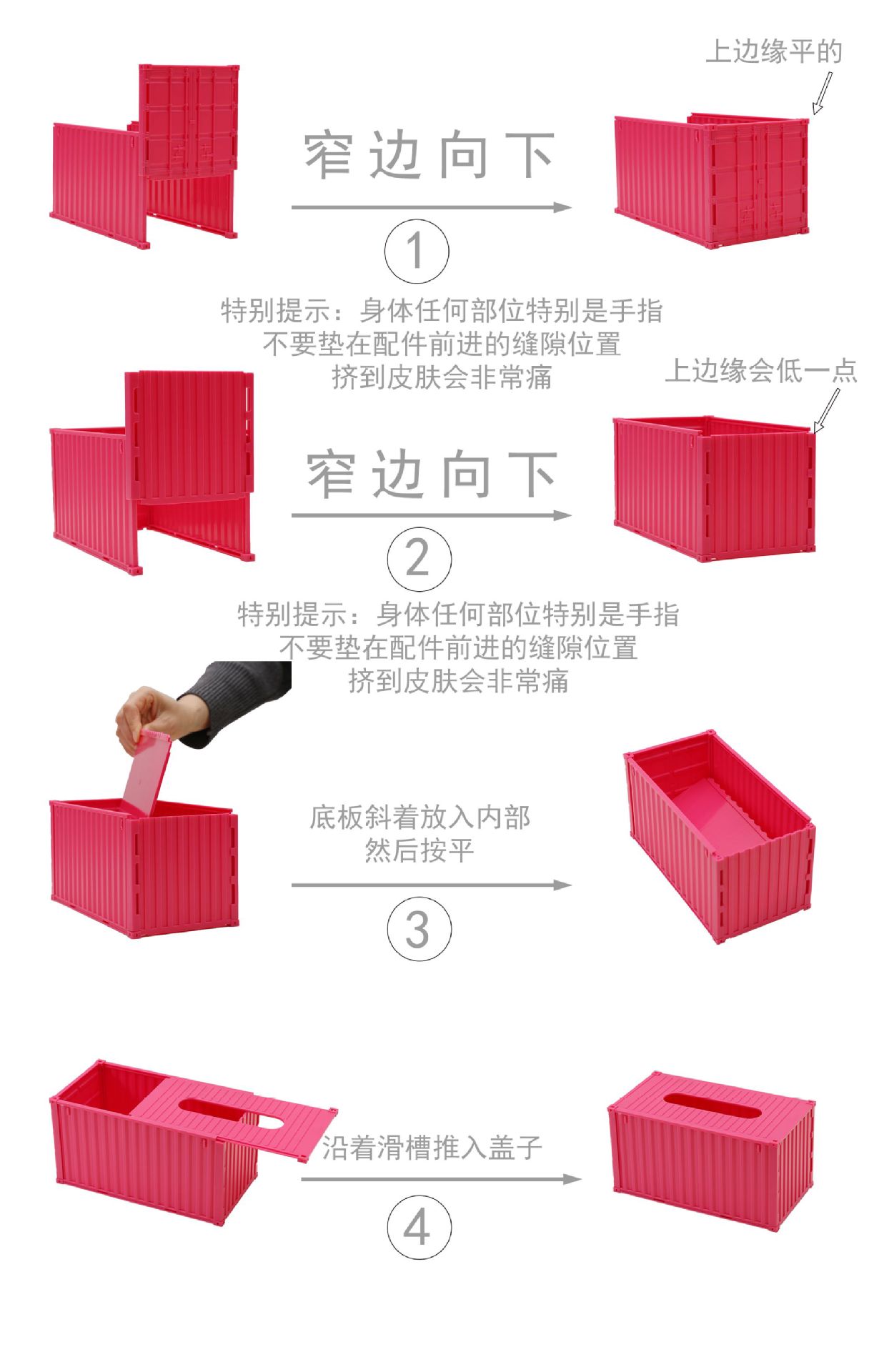 上边缘平的

窄边向下

1

特别提示：身体任何部位特别是手指
不要垫在配件前进的缝隙位置
挤到皮肤会非常痛

上边缘会低一点

窄边向下

2

特别提示：身体任何部位特别是手指
不要垫在配件前进的缝隙位置
挤到皮肤会非常痛

底板斜着放入内部
然后按平

3

沿着滑槽推入盖子

4