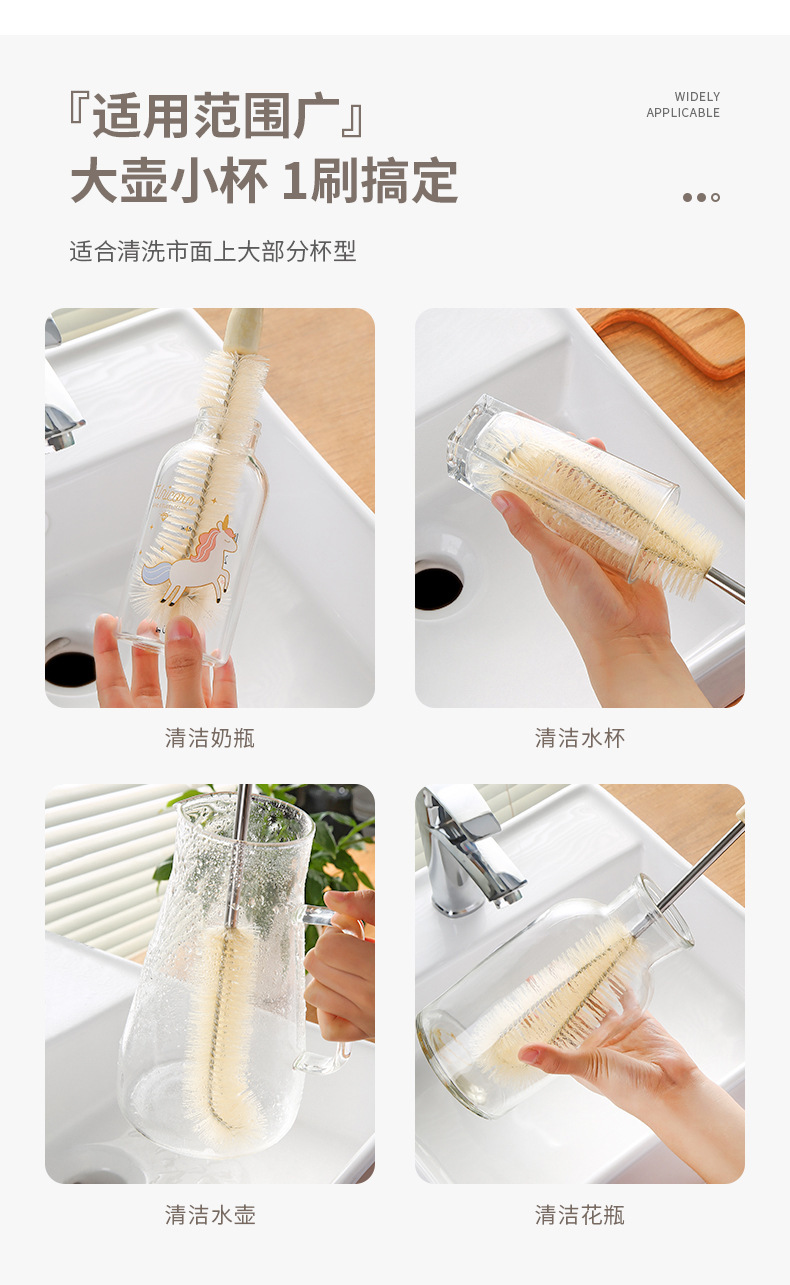 『适用范围广』
大壶小杯 1刷搞定

WIDELY
APPLICABLE

适合清洗市面上大部分杯型

清洁奶瓶

清洁水杯

清洁水壶

清洁花瓶