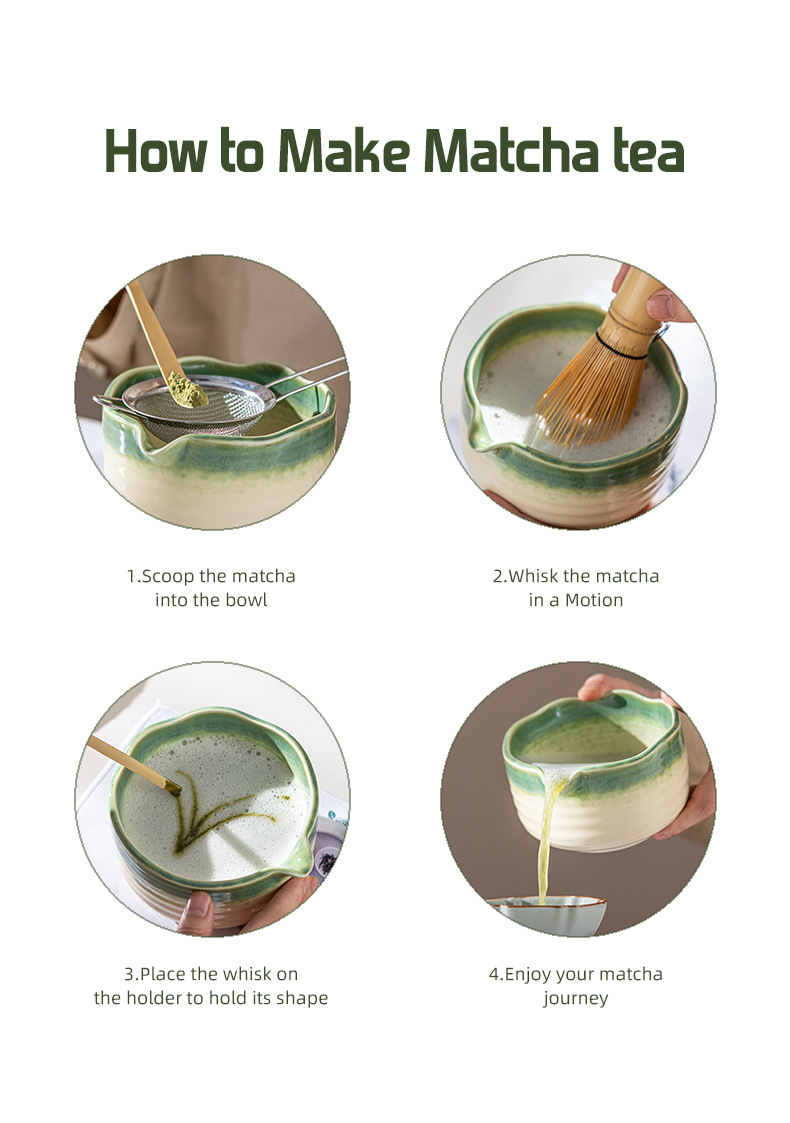 How to Make Matcha tea

1.Scoop the matcha into the bowl

2.Whisk the matcha in a Motion

3.Place the whisk on the holder to hold its shape

4.Enjoy your matcha journey