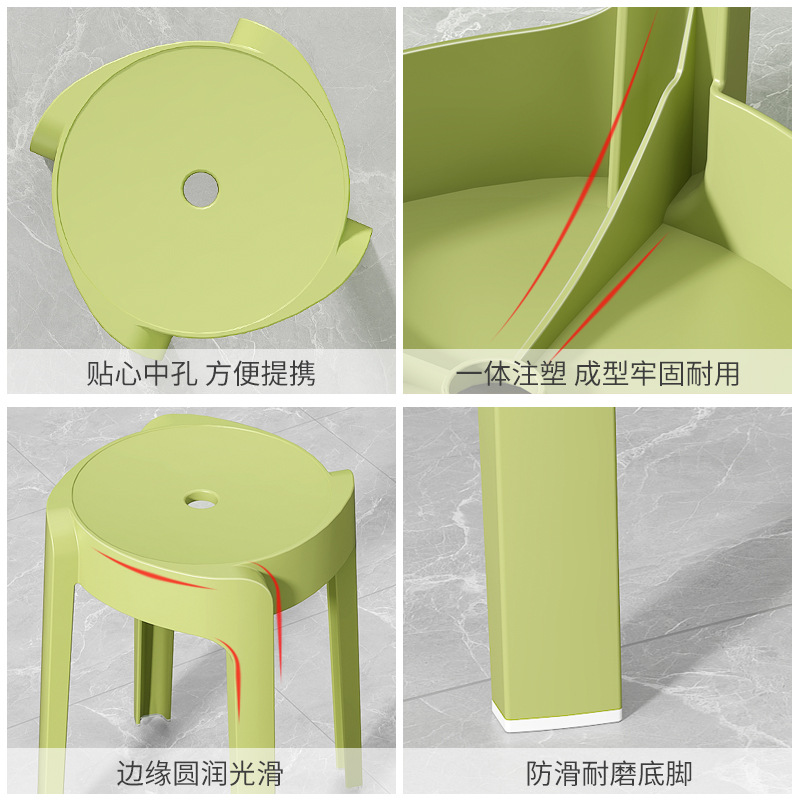 贴心中孔 方便提携

一体注塑 成型牢固耐用

边缘圆润光滑

防滑耐磨底脚