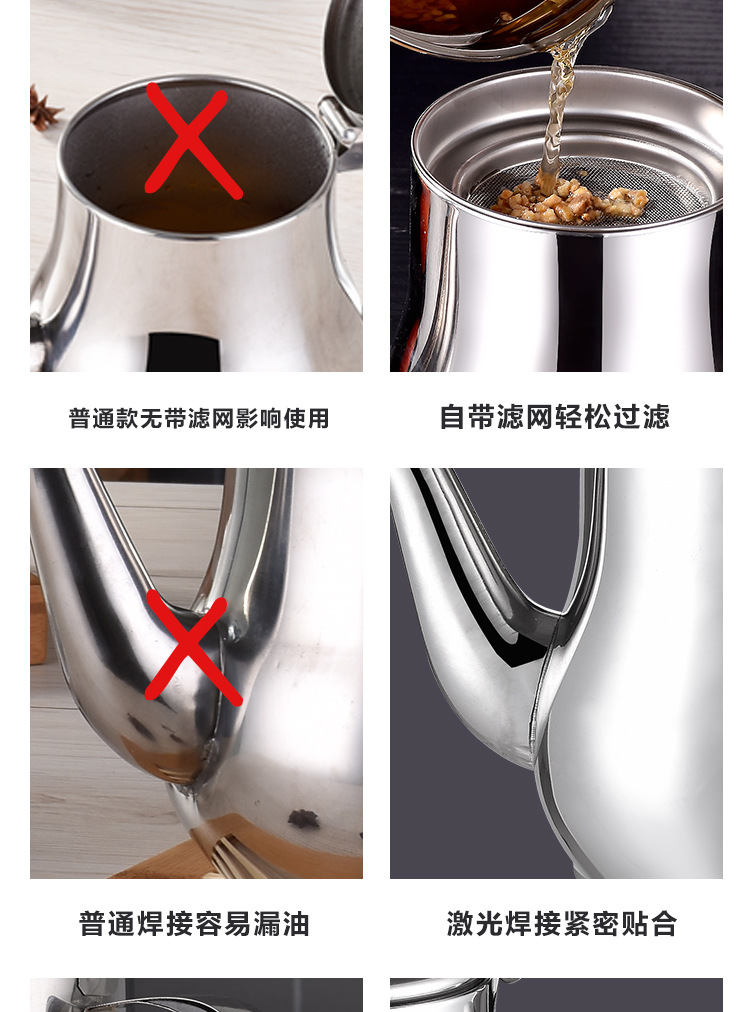 普通款无带滤网影响使用

自带滤网轻松过滤

普通焊接容易漏油

激光焊接紧密贴合