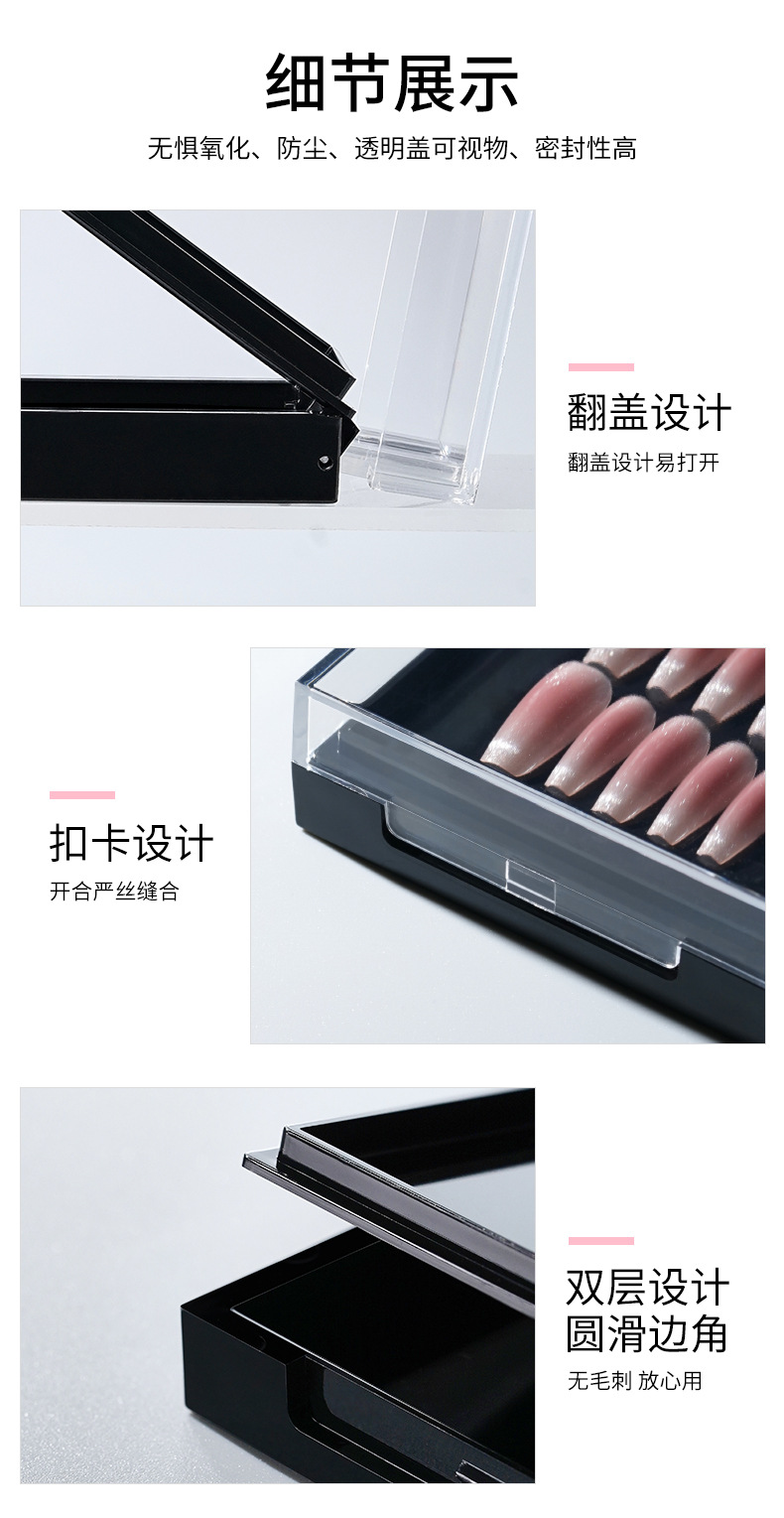 细节展示

无惧氧化、防尘、透明盖可视物、密封性高

翻盖设计

翻盖设计易打开

扣卡设计

开合严丝缝合

双层设计
圆滑边角

无毛刺 放心用