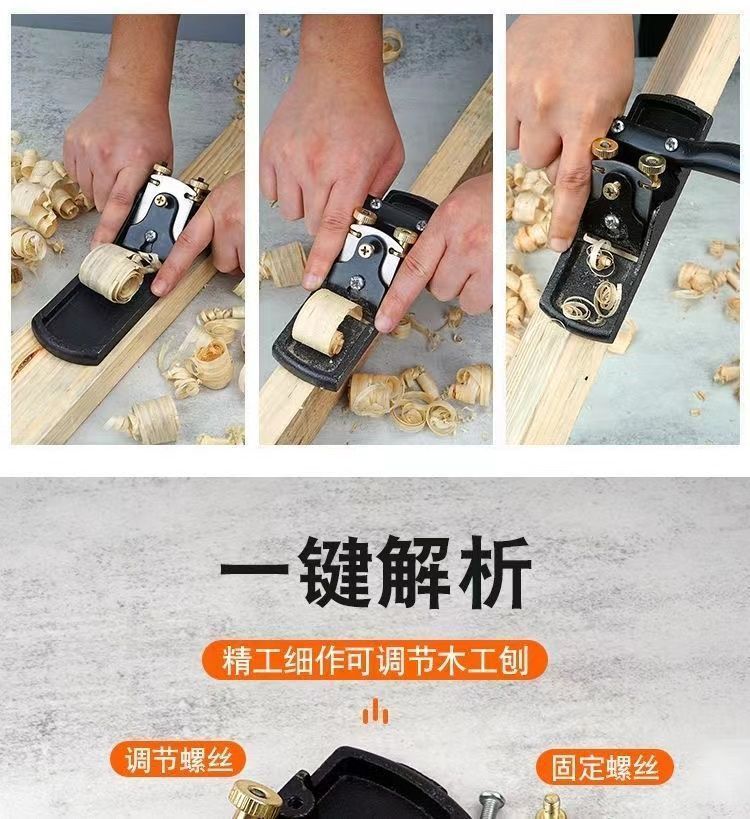 一键解析

精工细作可调节木工刨

调节螺丝

固定螺丝