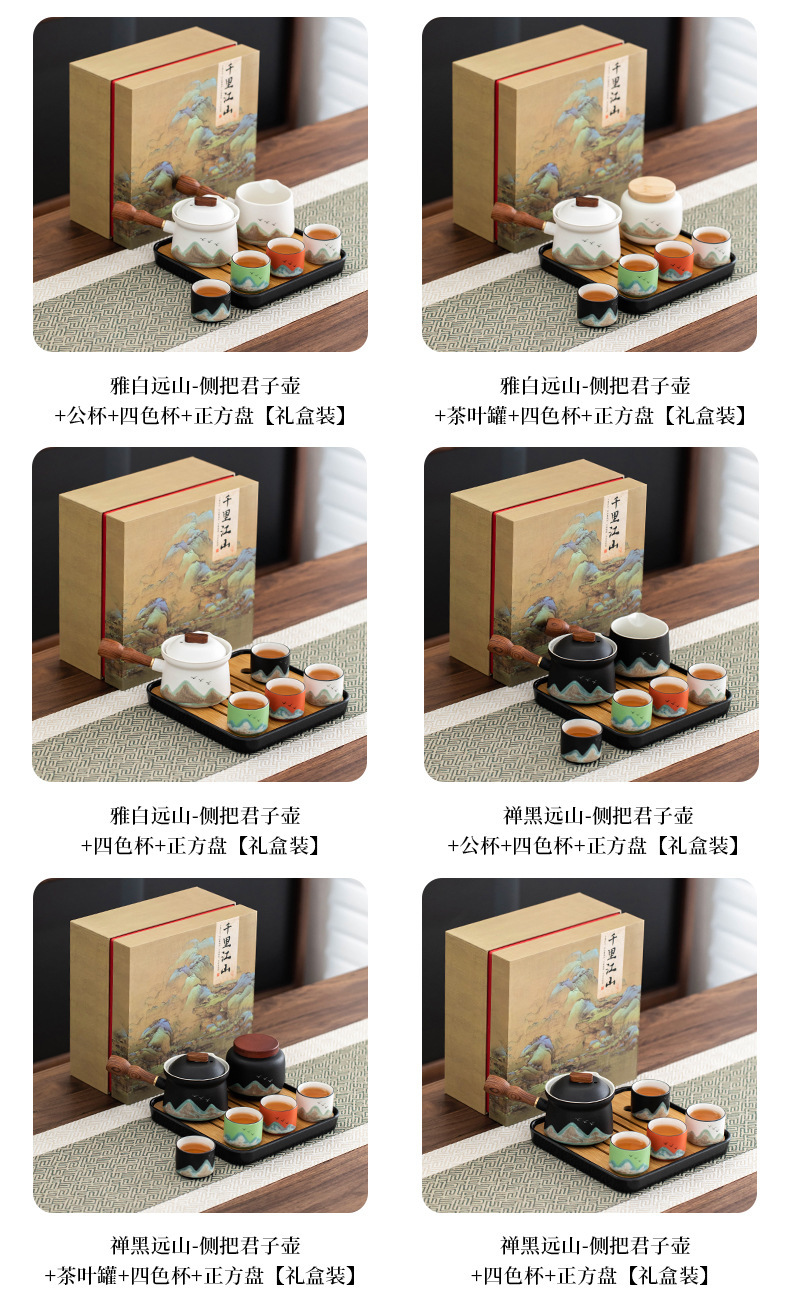 千里江山

雅白远山-侧把君子壶
+公杯+四色杯+正方盘【礼盒装】

千里江山

雅白远山-侧把君子壶
+茶叶罐+四色杯+正方盘【礼盒装】

千里江山

雅白远山-侧把君子壶
+四色杯+正方盘【礼盒装】

千里江山

禅黑远山-侧把君子壶
+公杯+四色杯+正方盘【礼盒装】

千里江山

禅黑远山-侧把君子壶
+茶叶罐+四色杯+正方盘【礼盒装】

千里江山

禅黑远山-侧把君子壶
+四色杯+正方盘【礼盒装】