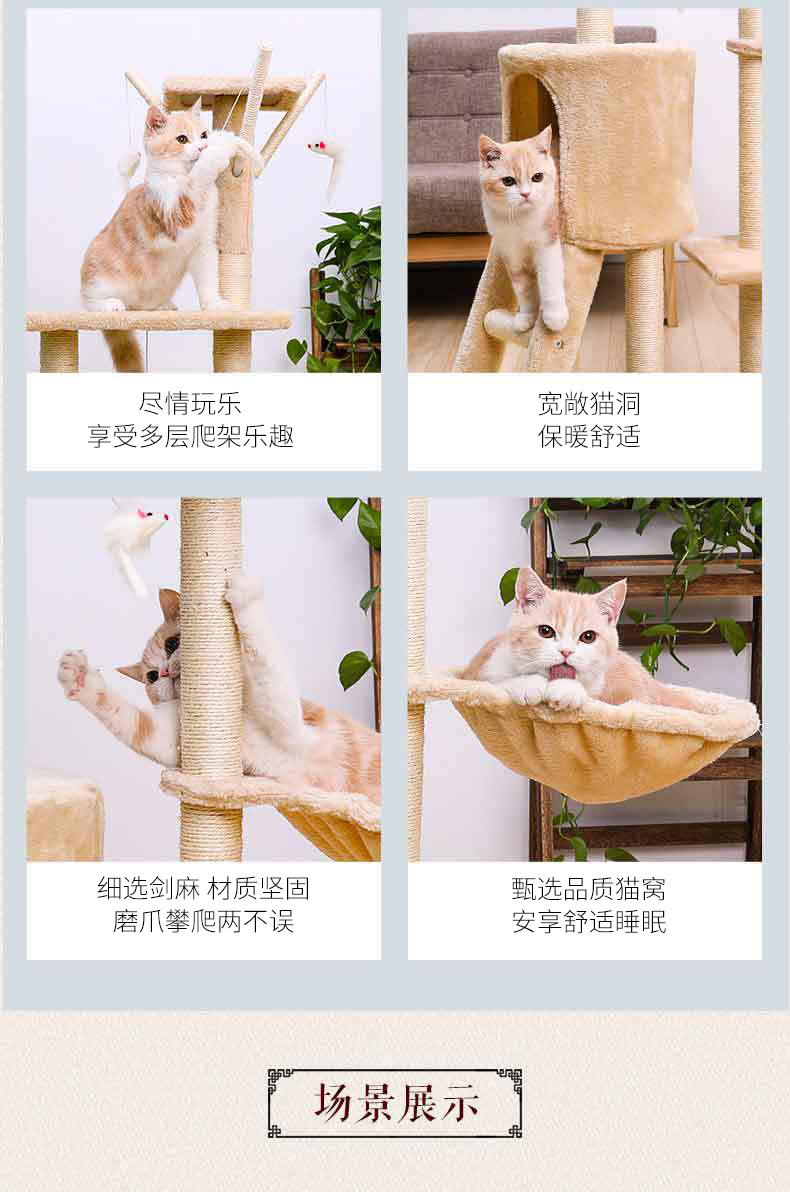 尽情玩乐
享受多层爬架乐趣

宽敞猫洞
保暖舒适

细选剑麻 材质坚固
磨爪攀爬两不误

甄选品质猫窝
安享舒适睡眠

场景展示