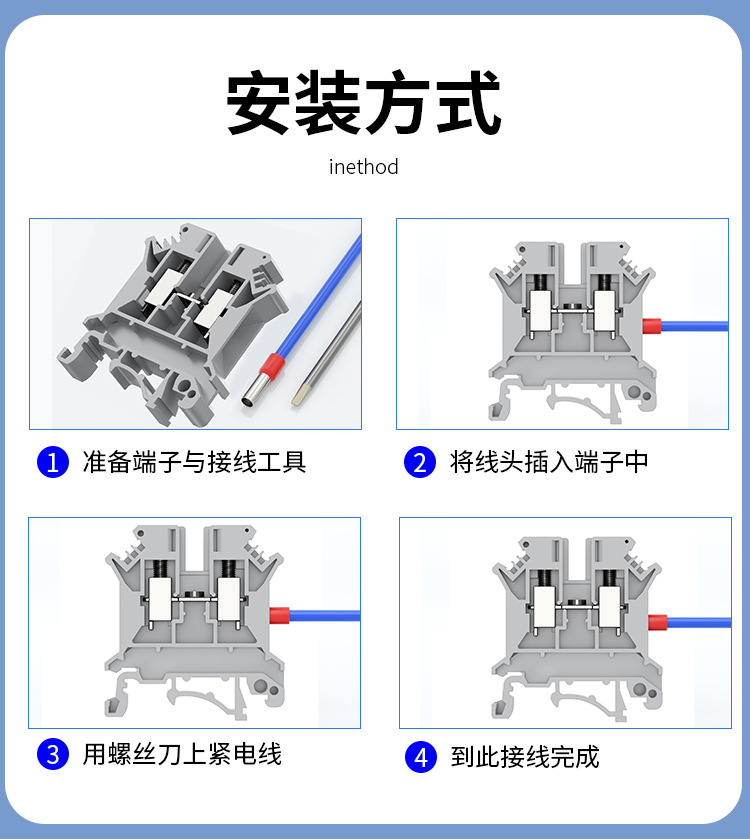 安装方式

inethod

1 准备端子与接线工具

2 将线头插入端子中

3 用螺丝刀上紧电线

4 到此接线完成