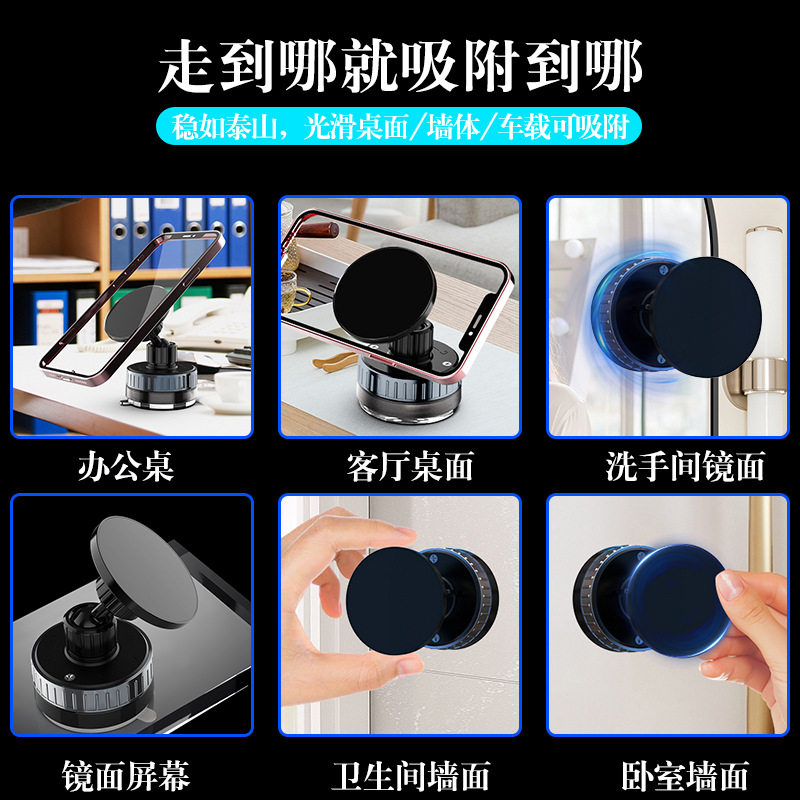 走到哪就吸附到哪

稳如泰山，光滑桌面/墙体/车载可吸附

办公桌

客厅桌面

洗手间镜面

镜面屏幕

卫生间墙面

卧室墙面