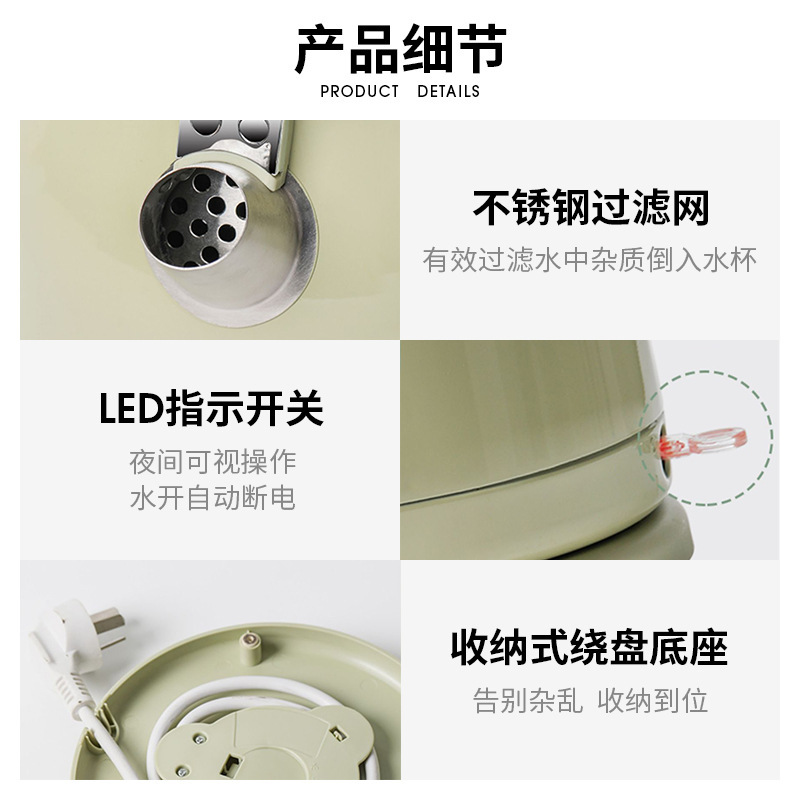 产品细节
PRODUCT DETAILS

不锈钢过滤网
有效过滤水中杂质倒入水杯

LED指示开关
夜间可视操作
水开自动断电

收纳式绕盘底座
告别杂乱 收纳到位