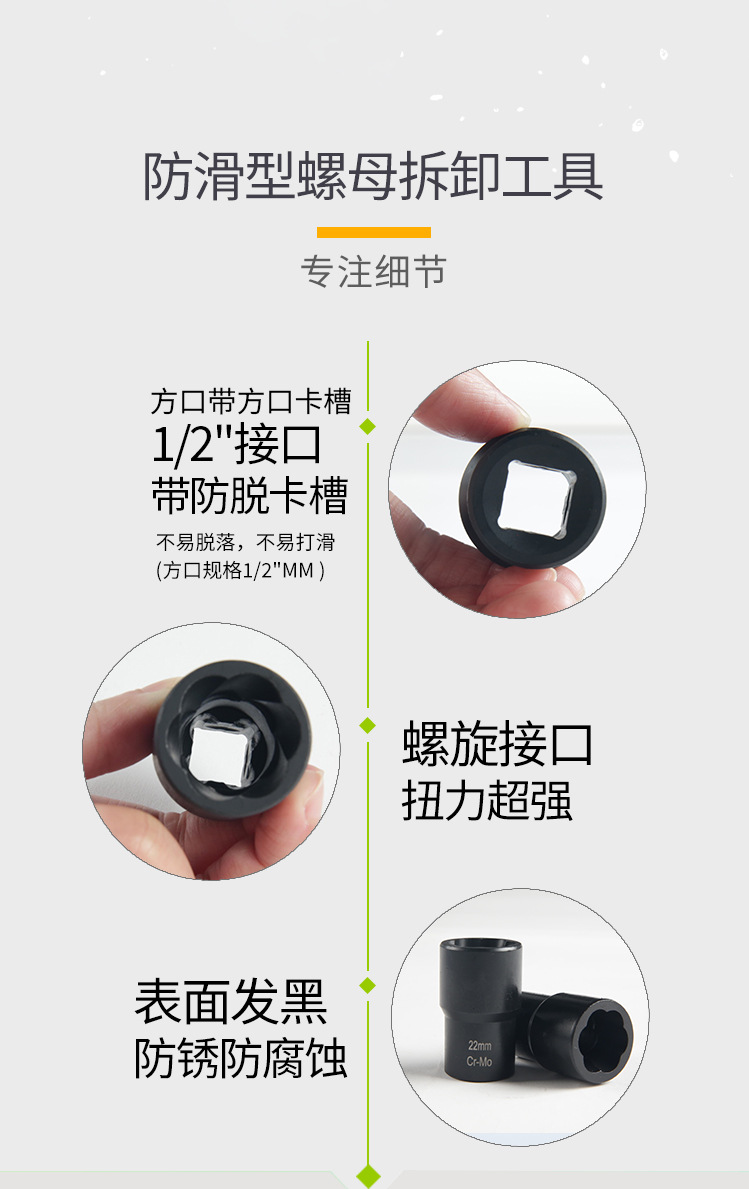 防滑型螺母拆卸工具

专注细节

方口带方口卡槽
1/2"接口
带防脱卡槽
不易脱落，不易打滑
(方口规格1/2"MM )

螺旋接口
扭力超强

表面发黑
防锈防腐蚀

22mm
Cr-Mo