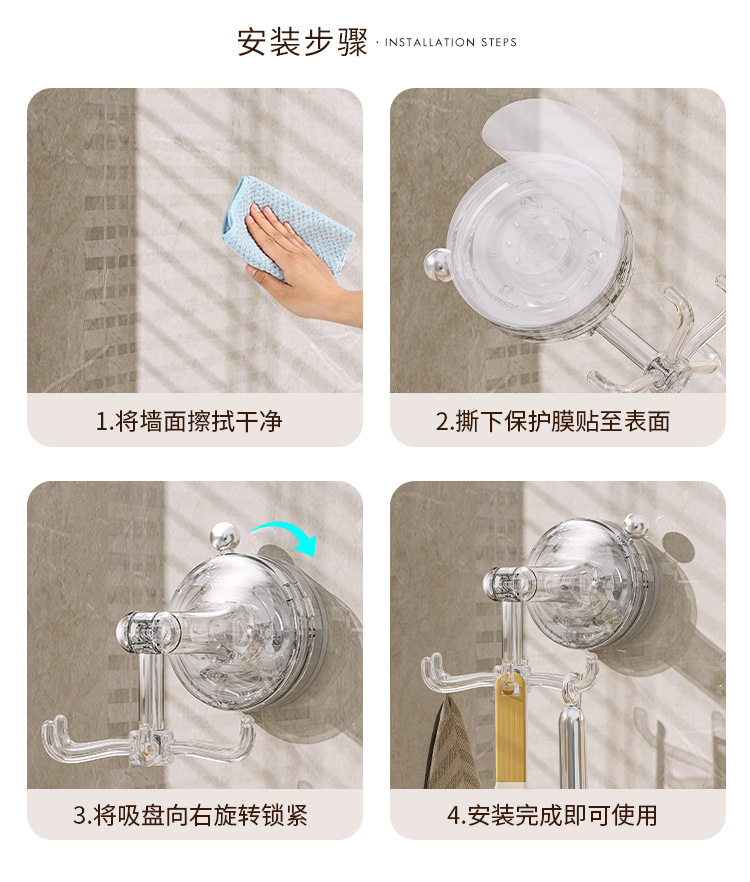 安装步骤 · INSTALLATION STEPS

1.将墙面擦拭干净

2.撕下保护膜贴至表面

3.将吸盘向右旋转锁紧

4.安装完成即可使用