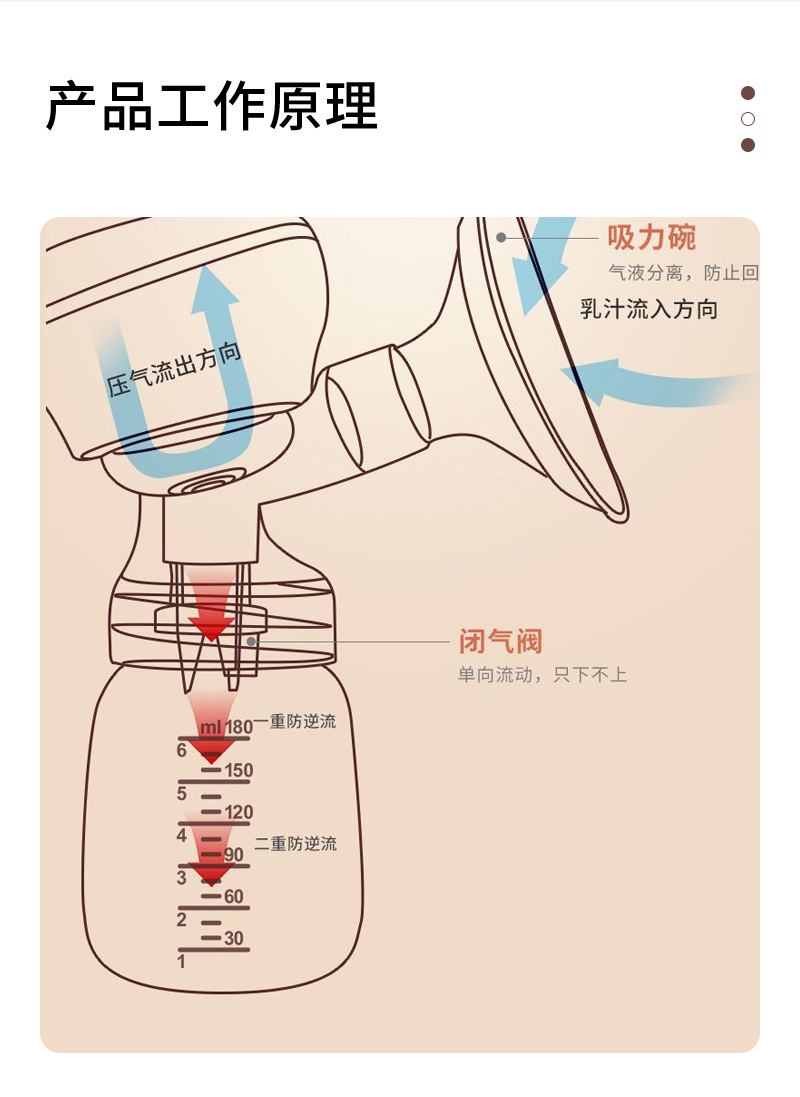 产品工作原理

吸力碗
气液分离，防止回

乳汁流入方向

压气流出方向

闭气阀
单向流动，只下不上

ml 180 一重防逆流
6
150
5
120
4 二重防逆流
90
3
60
2
30
1