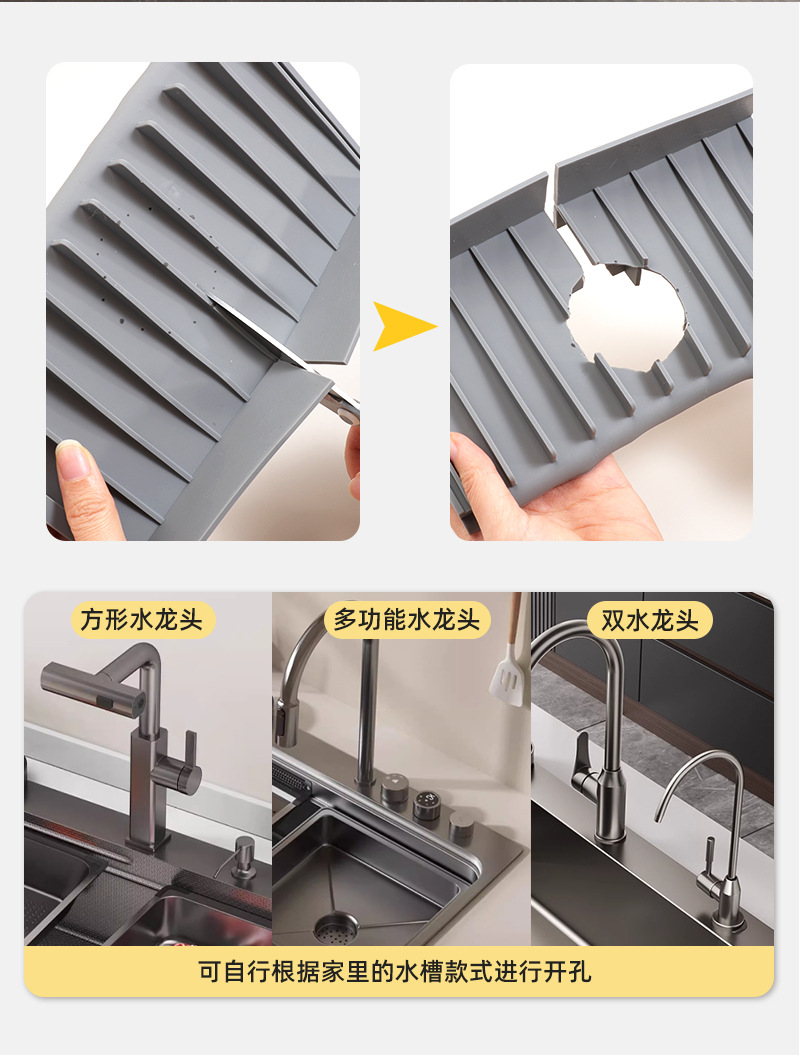 方形水龙头

多功能水龙头

双水龙头

可自行根据家里的水槽款式进行开孔