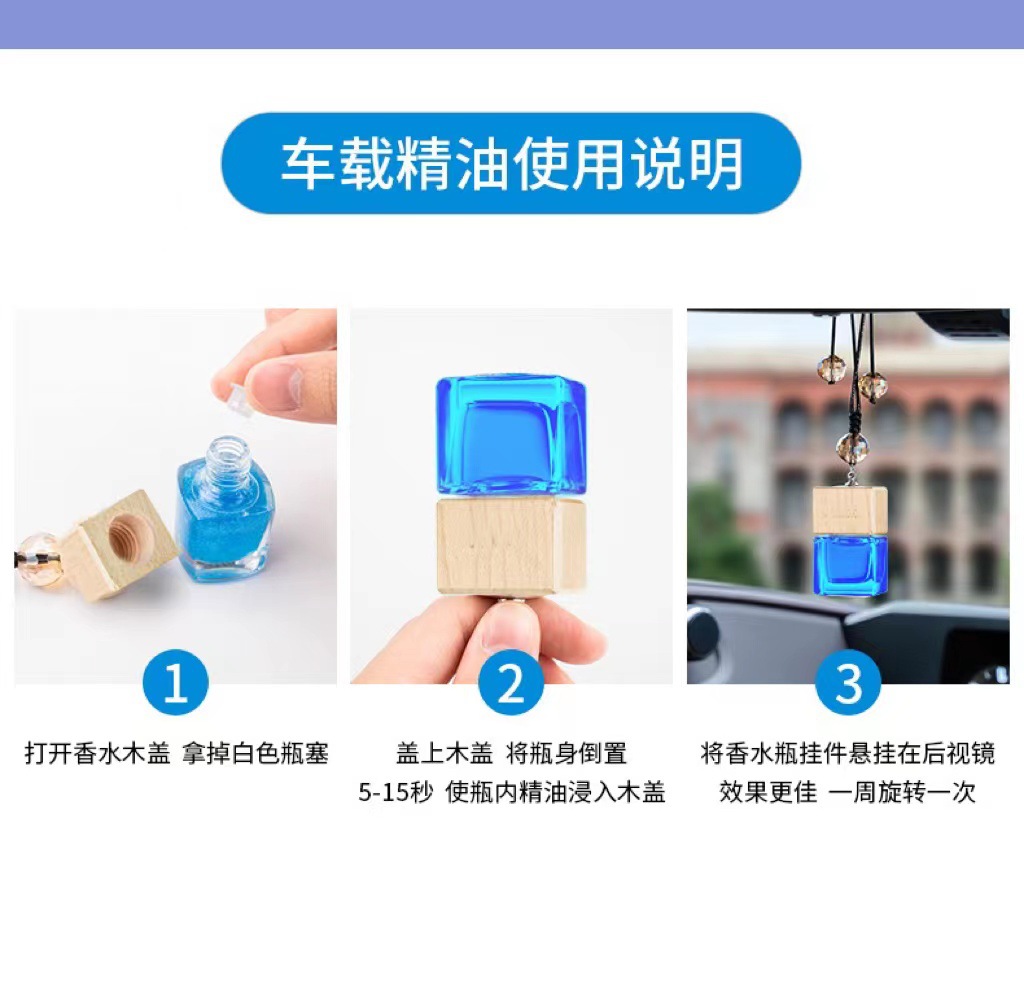 车载精油使用说明

1

打开香水木盖 拿掉白色瓶塞

2

盖上木盖 将瓶身倒置
5-15秒 使瓶内精油浸入木盖

3

将香水瓶挂件悬挂在后视镜
效果更佳 一周旋转一次