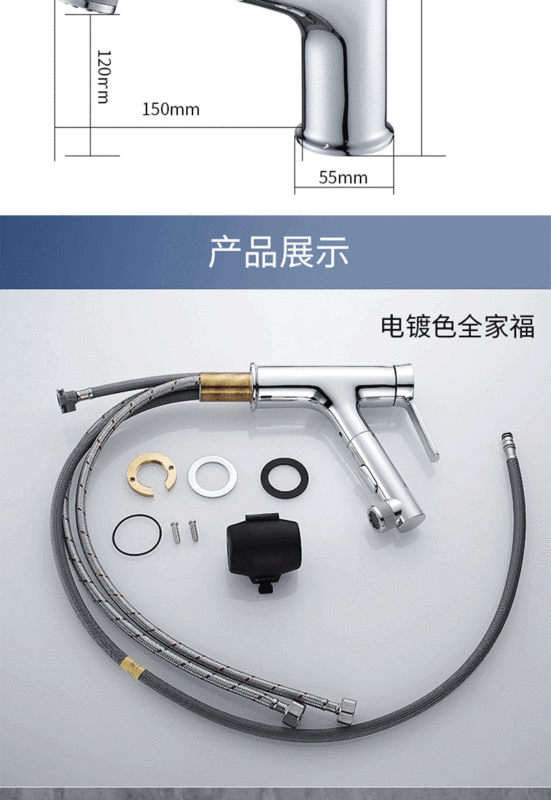 120mm

150mm

55mm

产品展示

电镀色全家福