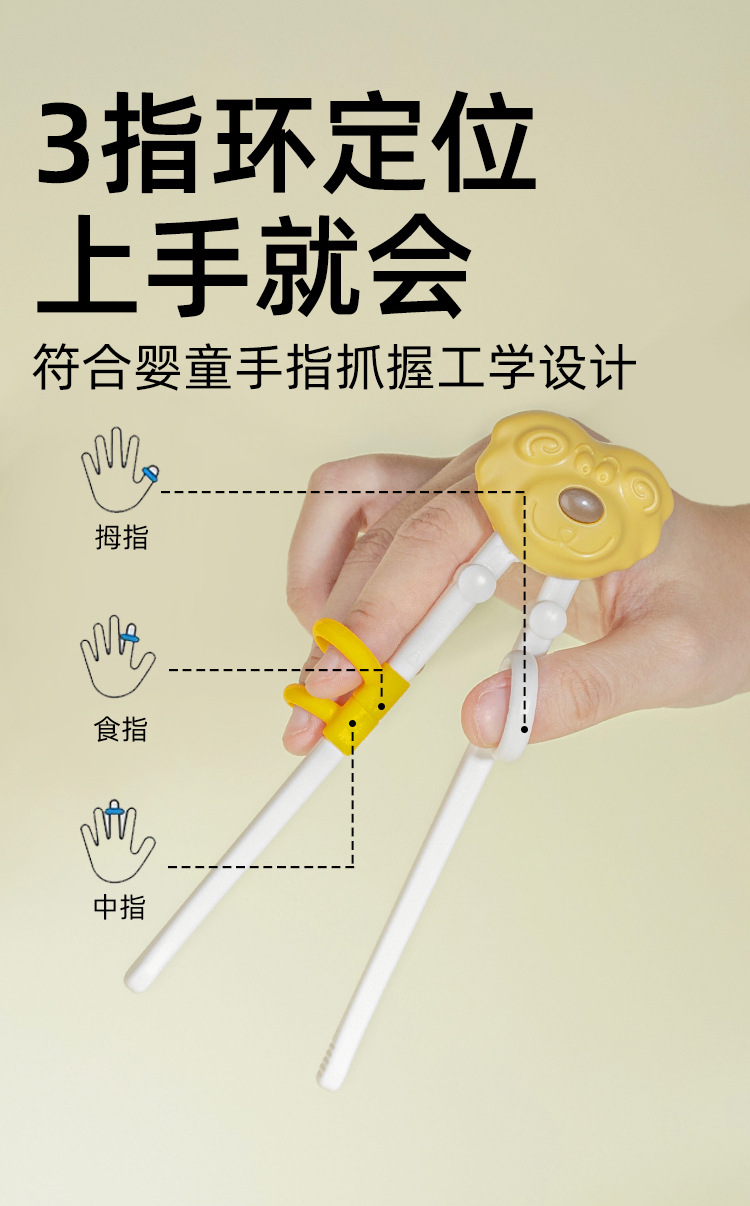 3指环定位
上手就会

符合婴童手指抓握工学设计

拇指

食指

中指