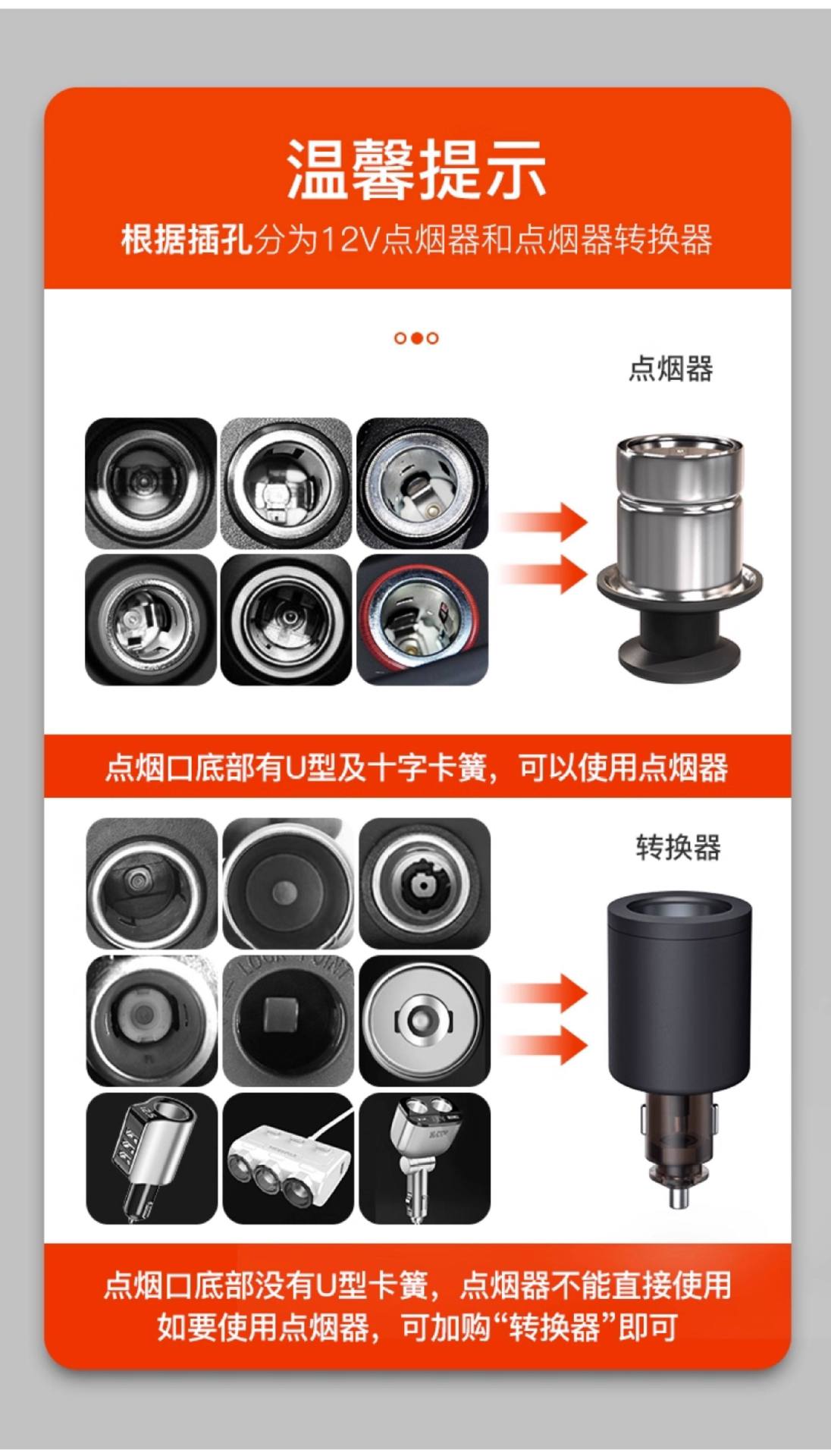 温馨提示

根据插孔分为12V点烟器和点烟器转换器

点烟器

点烟口底部有U型及十字卡簧，可以使用点烟器

转换器

点烟口底部没有U型卡簧，点烟器不能直接使用
如要使用点烟器，可加购“转换器”即可