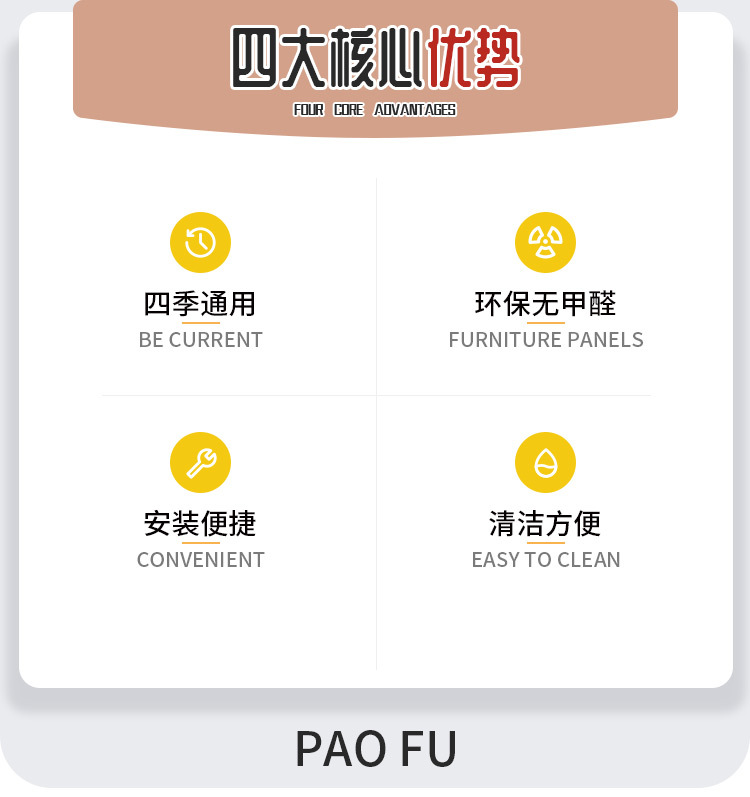 四大核心优势

FOUR CORE ADVANTAGES

四季通用

BE CURRENT

环保无甲醛

FURNITURE PANELS

安装便捷

CONVENIENT

清洁方便

EASY TO CLEAN

PAO FU