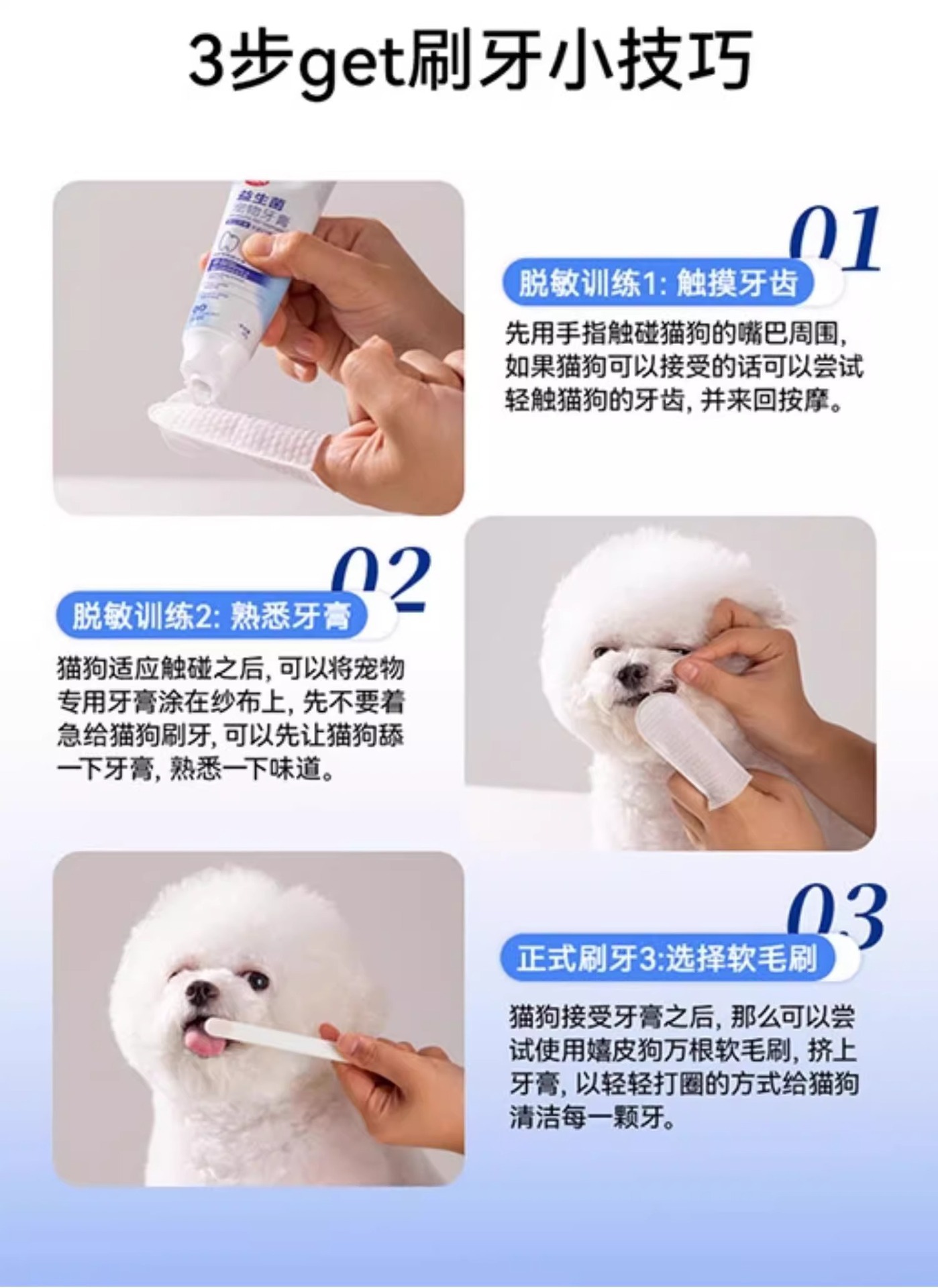 3步get刷牙小技巧

益生菌
宠物牙膏

01
脱敏训练1: 触摸牙齿
先用手指触碰猫狗的嘴巴周围, 如果猫狗可以接受的话可以尝试轻触猫狗的牙齿, 并来回按摩。

02
脱敏训练2: 熟悉牙膏
猫狗适应触碰之后, 可以将宠物专用牙膏涂在纱布上, 先不要着急给猫狗刷牙, 可以先让猫狗舔一下牙膏, 熟悉一下味道。

03
正式刷牙3:选择软毛刷
猫狗接受牙膏之后, 那么可以尝试使用嬉皮狗万根软毛刷, 挤上牙膏, 以轻轻打圈的方式给猫狗清洁每一颗牙。