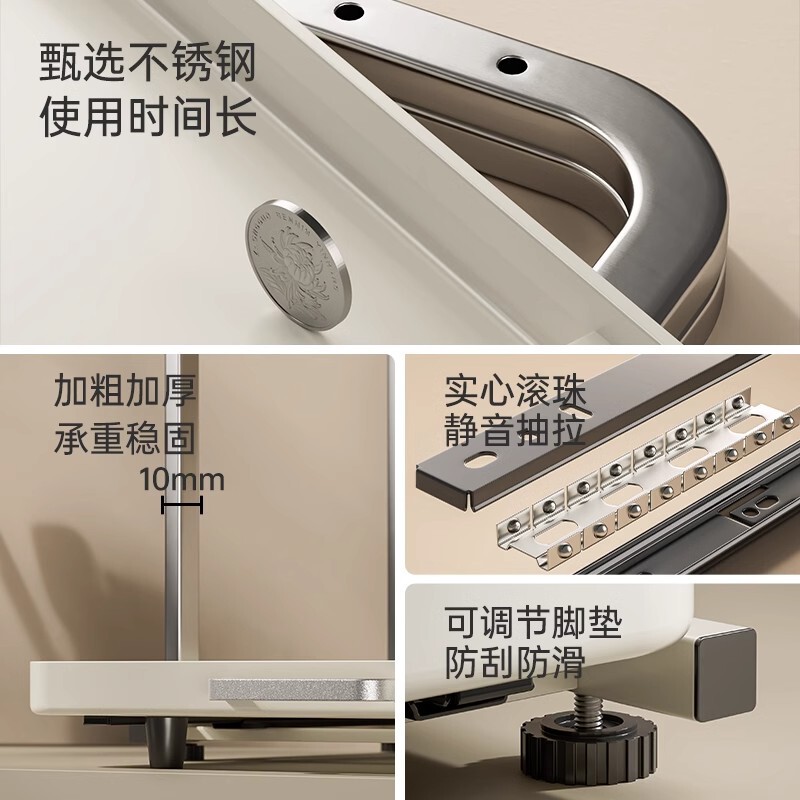 甄选不锈钢
使用时间长

加粗加厚
承重稳固
10mm

实心滚珠
静音抽拉

可调节脚垫
防刮防滑