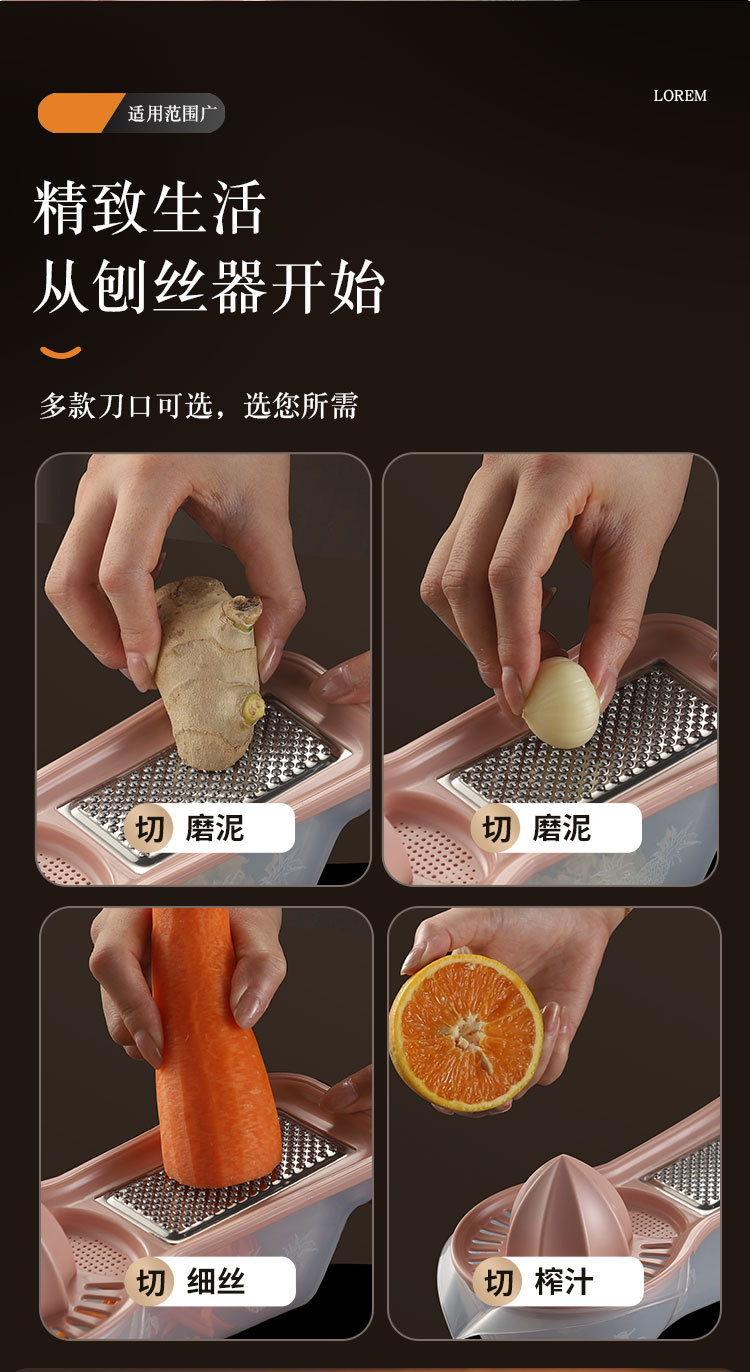 适用范围广

LOREM

精致生活
从刨丝器开始

多款刀口可选，选您所需

切 磨泥

切 磨泥

切 细丝

切 榨汁