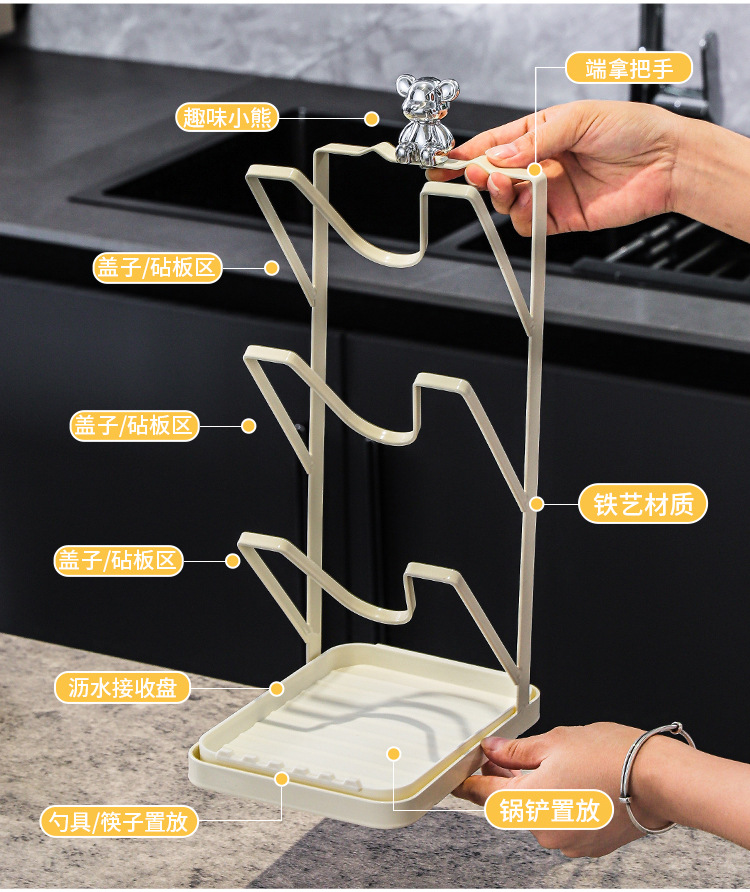 端拿把手

趣味小熊

盖子/砧板区

盖子/砧板区

铁艺材质

盖子/砧板区

沥水接收盘

勺具/筷子置放

锅铲置放