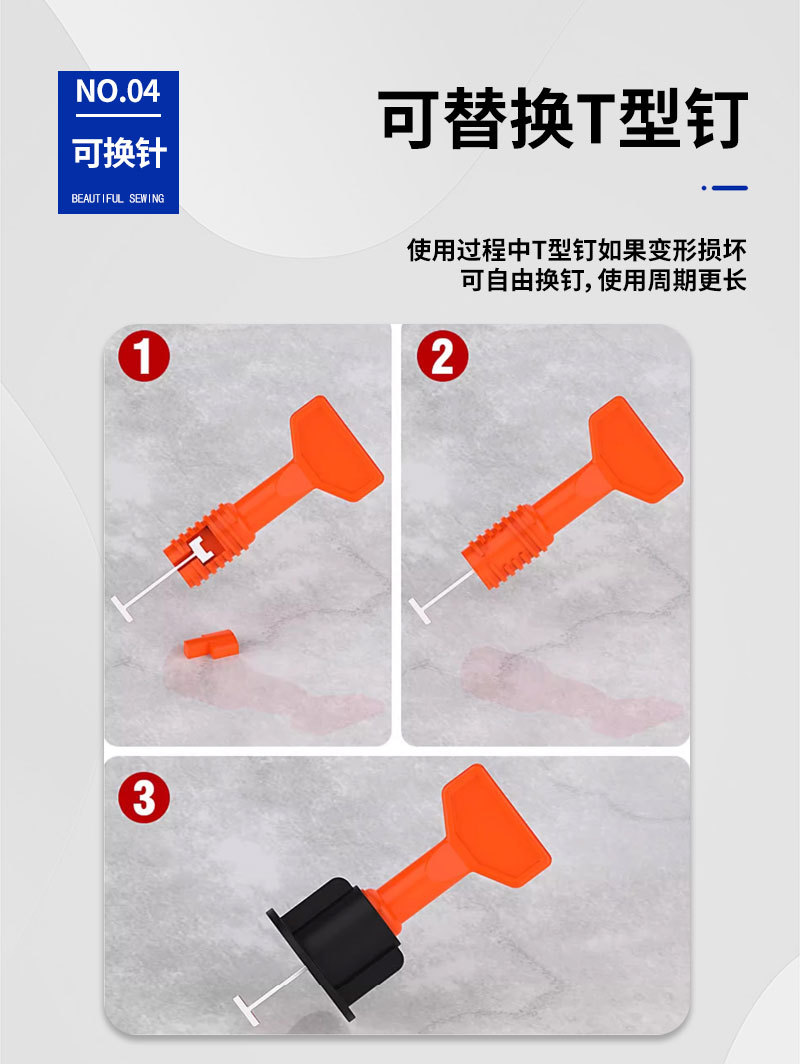 NO.04
可换针
BEAUTIFUL SEWING

可替换T型钉

使用过程中T型钉如果变形损坏
可自由换钉，使用周期更长

1

2

3