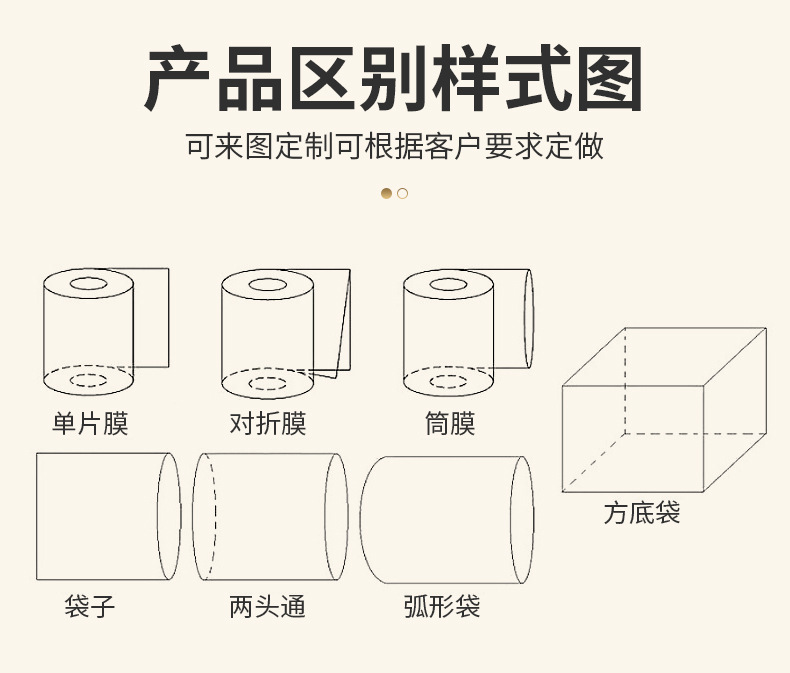 产品区别样式图

可来图定制可根据客户要求定做

单片膜

对折膜

筒膜

方底袋

袋子

两头通

弧形袋