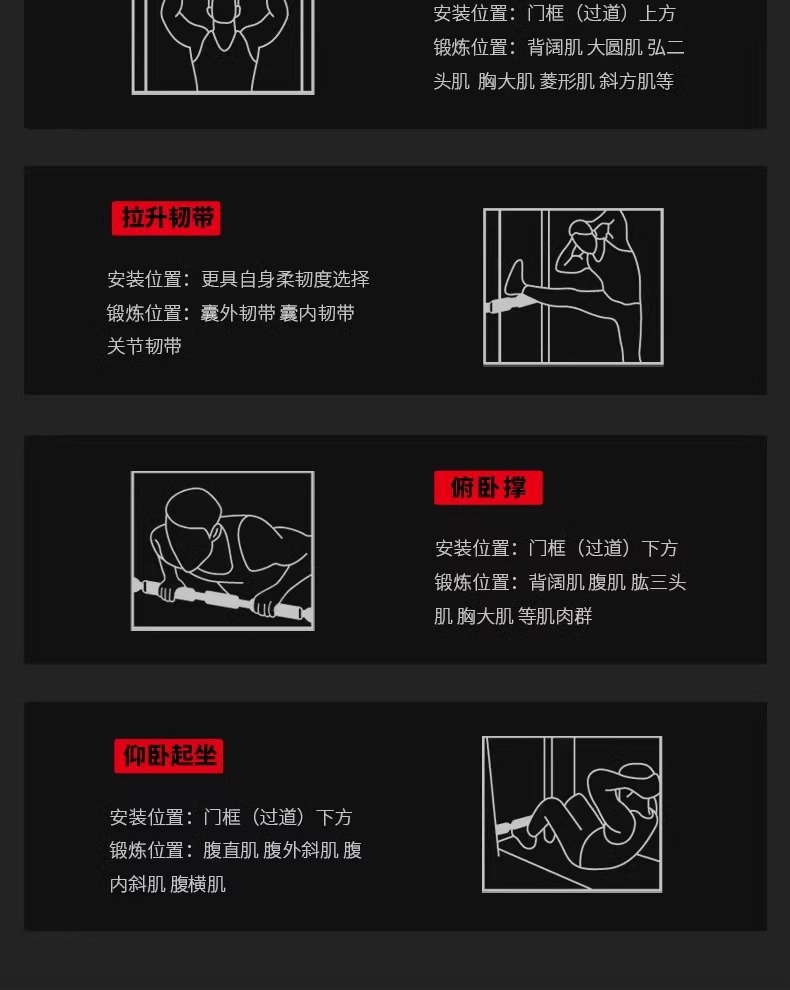 安装位置：门框（过道）上方
锻炼位置：背阔肌 大圆肌 弘二头肌 胸大肌 菱形肌 斜方肌等

拉升韧带

安装位置：更具自身柔韧度选择
锻炼位置：囊外韧带 囊内韧带 关节韧带

俯卧撑

安装位置：门框（过道）下方
锻炼位置：背阔肌 腹肌 肱三头肌 胸大肌 等肌肉群

仰卧起坐

安装位置：门框（过道）下方
锻炼位置：腹直肌 腹外斜肌 腹内斜肌 腹横肌