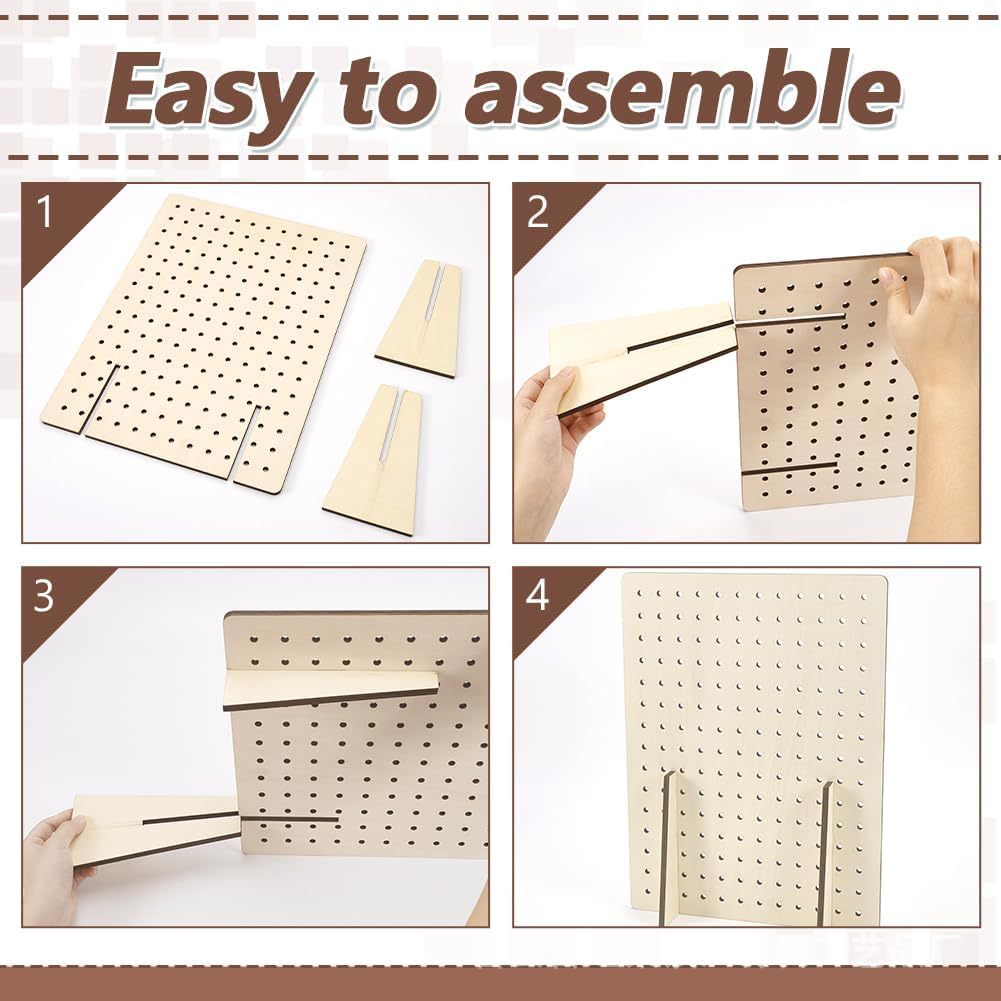 Easy to assemble

1

2

3

4