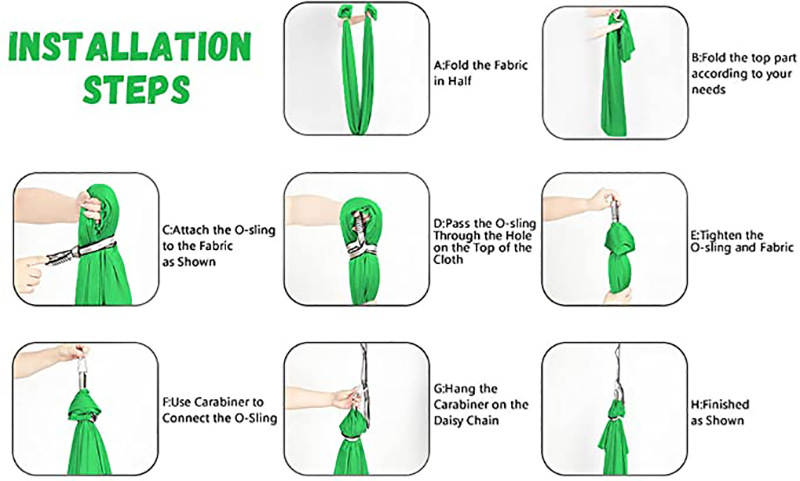 INSTALLATION STEPS

A:Fold the Fabric in Half

B:Fold the top part according to your needs

C:Attach the O-sling to the Fabric as Shown

D:Pass the O-sling Through the Hole on the Top of the Cloth

E:Tighten the O-sling and Fabric

F:Use Carabiner to Connect the O-Sling

G:Hang the Carabiner on the Daisy Chain

H:Finished as Shown