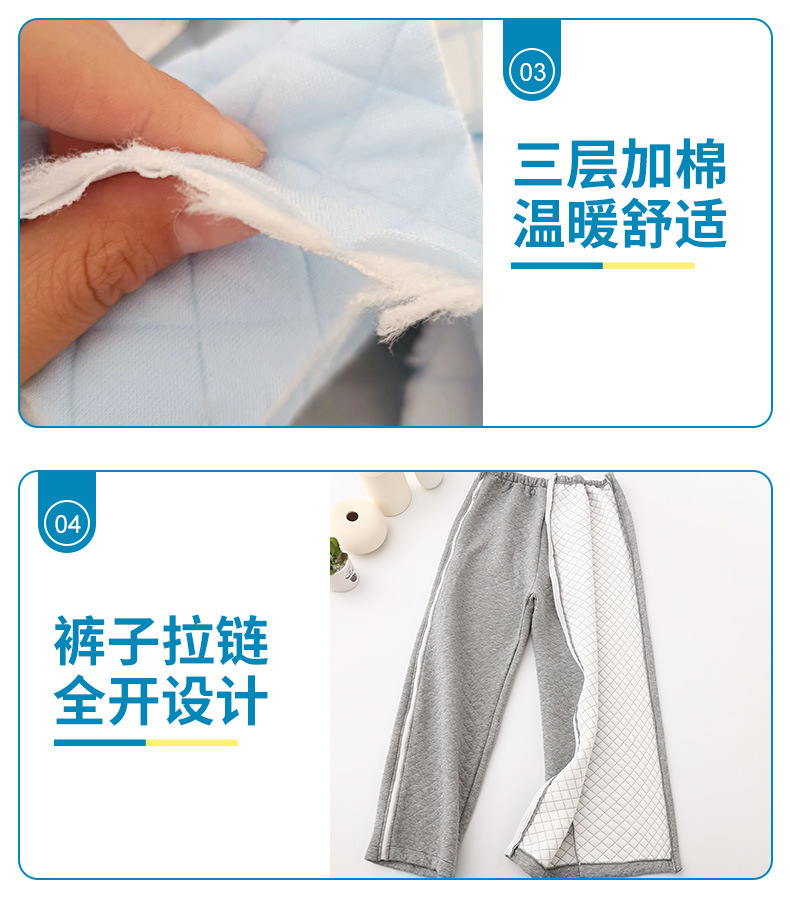 03

三层加棉
温暖舒适

04

裤子拉链
全开设计