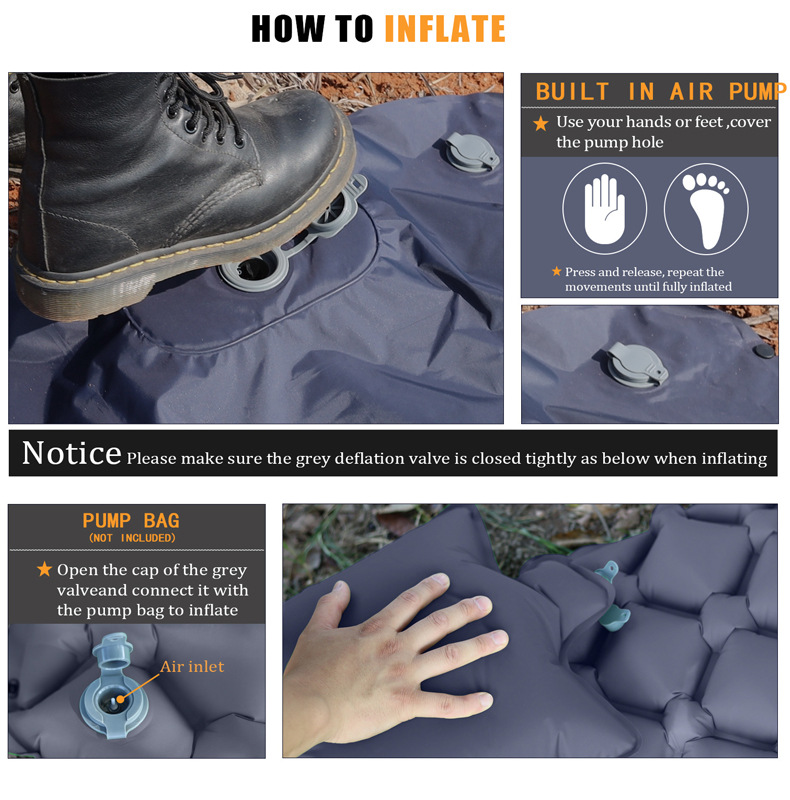 HOW TO INFLATE

BUILT IN AIR PUMP

★ Use your hands or feet ,cover the pump hole

★ Press and release, repeat the movements until fully inflated

Notice Please make sure the grey deflation valve is closed tightly as below when inflating

PUMP BAG
(NOT INCLUDED)

★ Open the cap of the grey valveand connect it with the pump bag to inflate

Air inlet